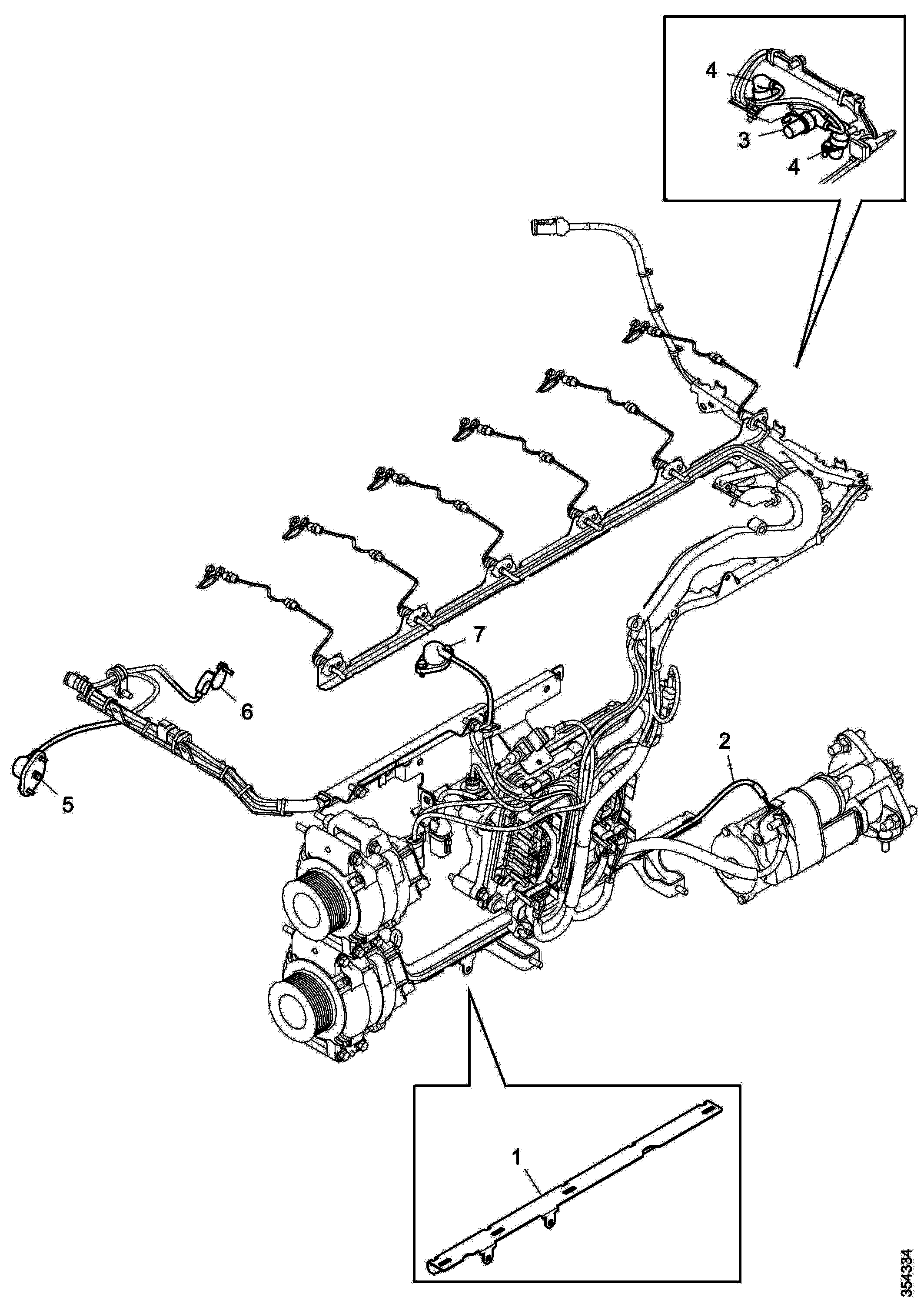 4
3
4
7
6
2
5
1
354334