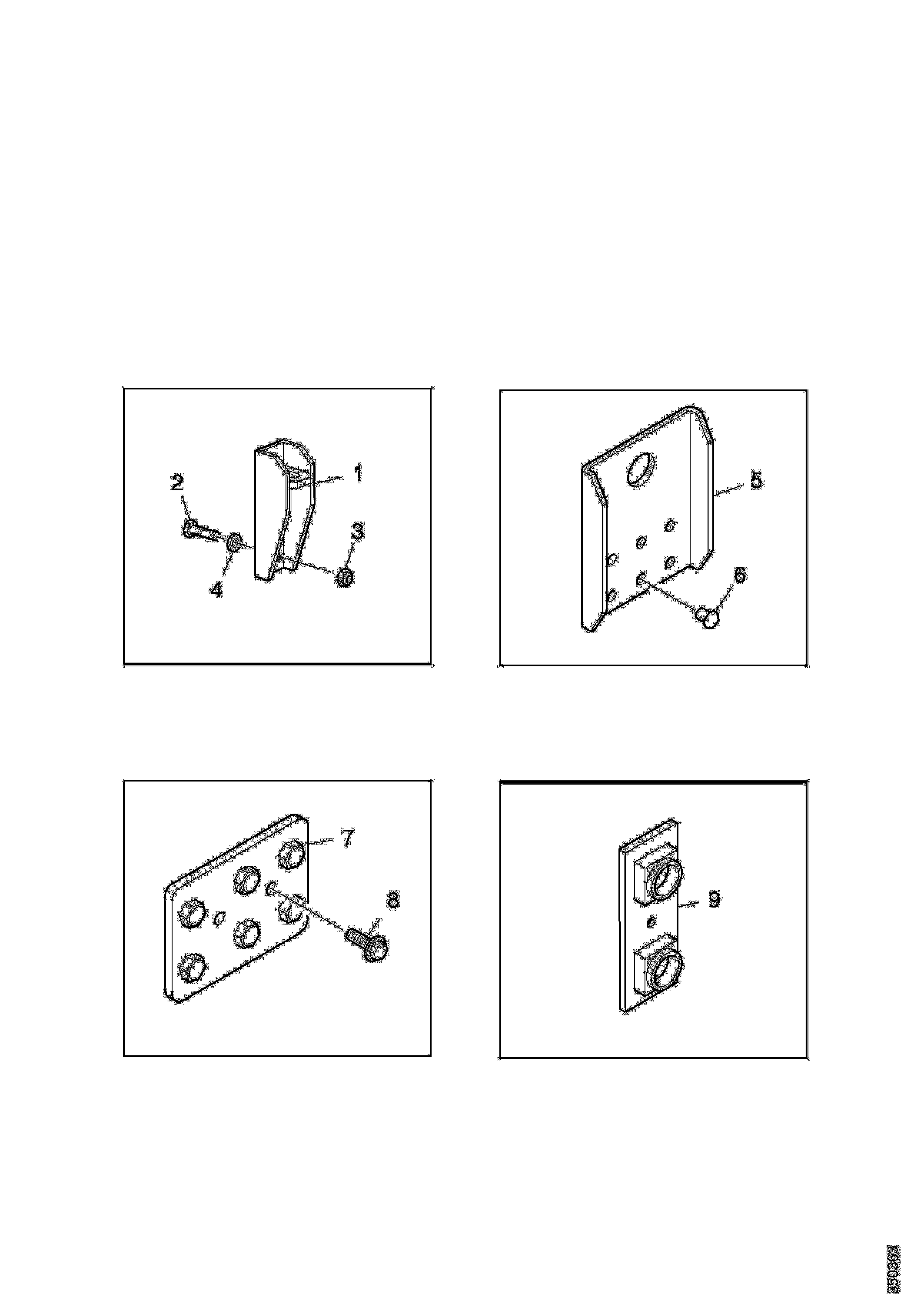 2
1
3
4
5
6
7
8
9
350363