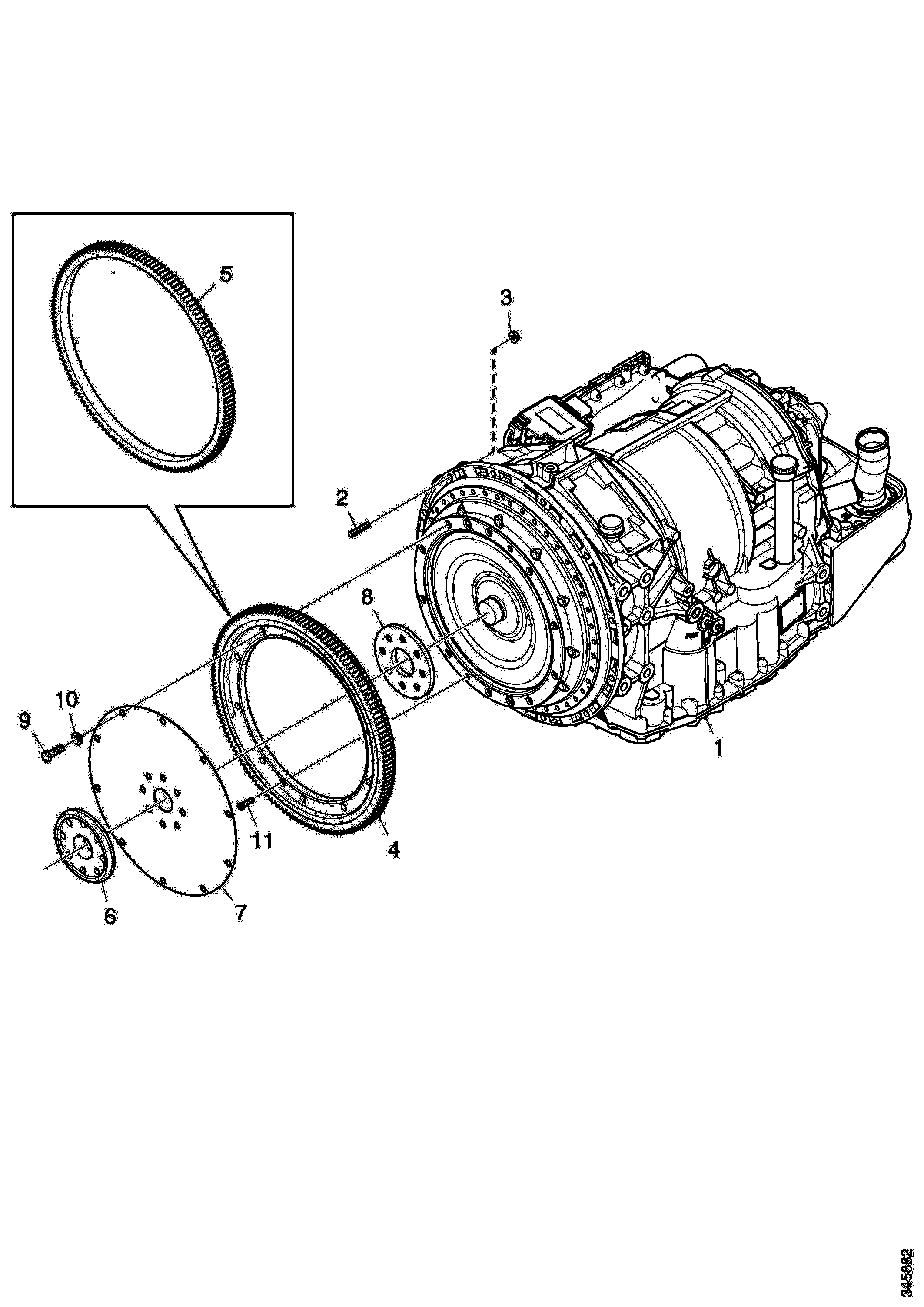 5
3
2
8
10
9
1
11
4
6
7
345882