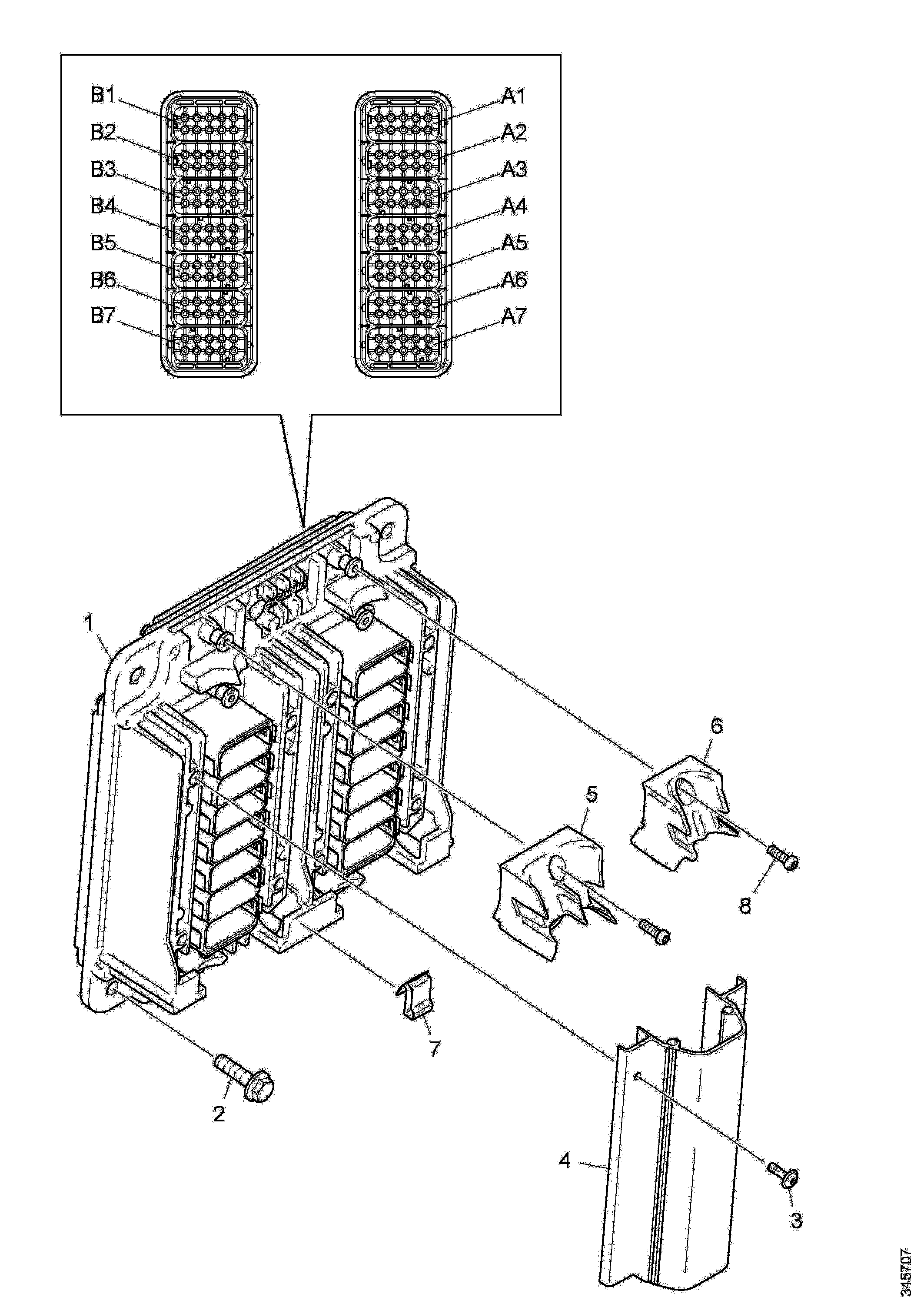 B1
B2
B3
B4
B5
B6
B7
A1
A2
A3
A4
A5
A6
A7
1
6
5
8
7
2
4
3
345707