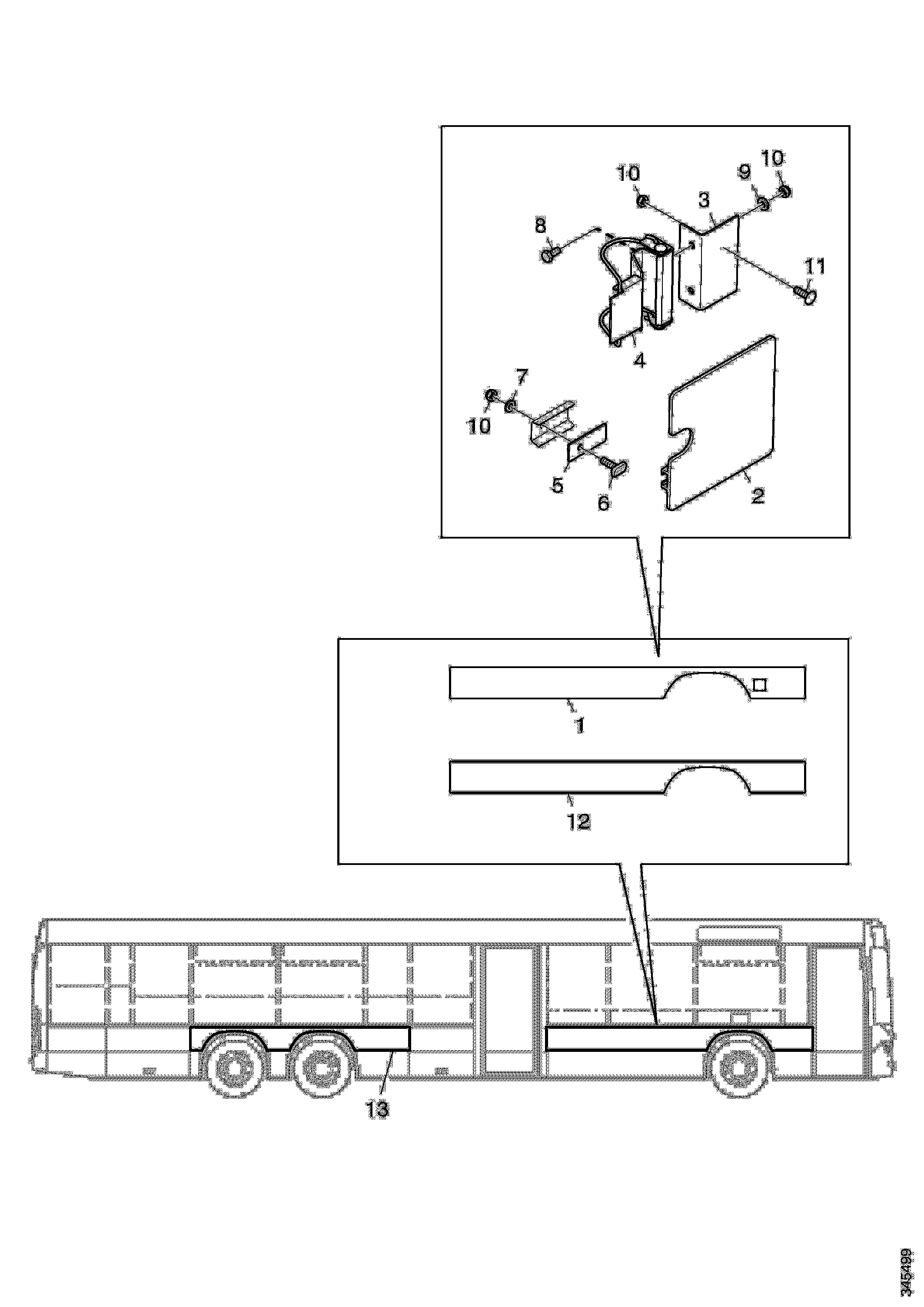 10
9
10
3
8
11
4
7
10
5
6
2
1
12
13
345499