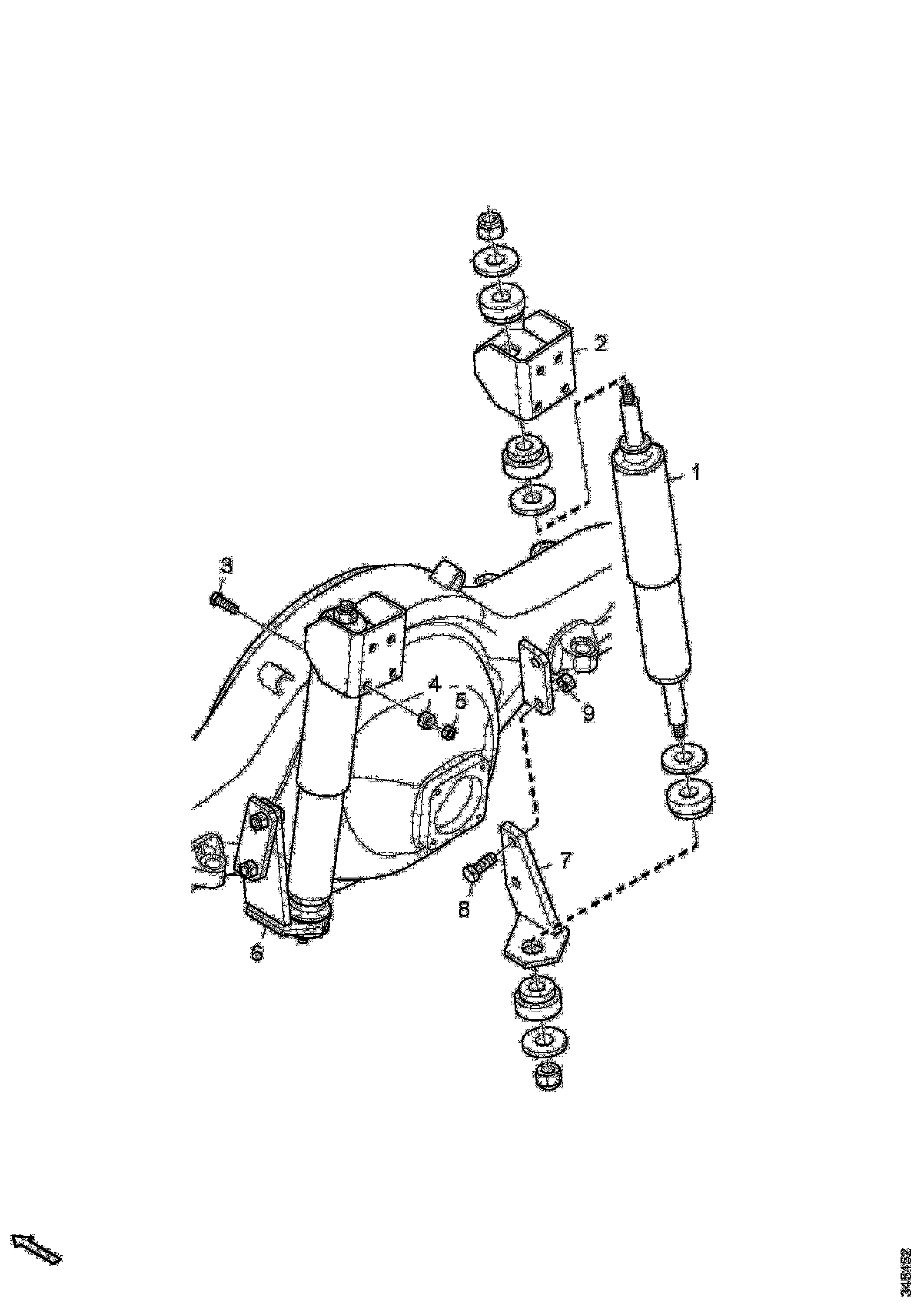 2
1
3
4
5
9
7
8
6
345452