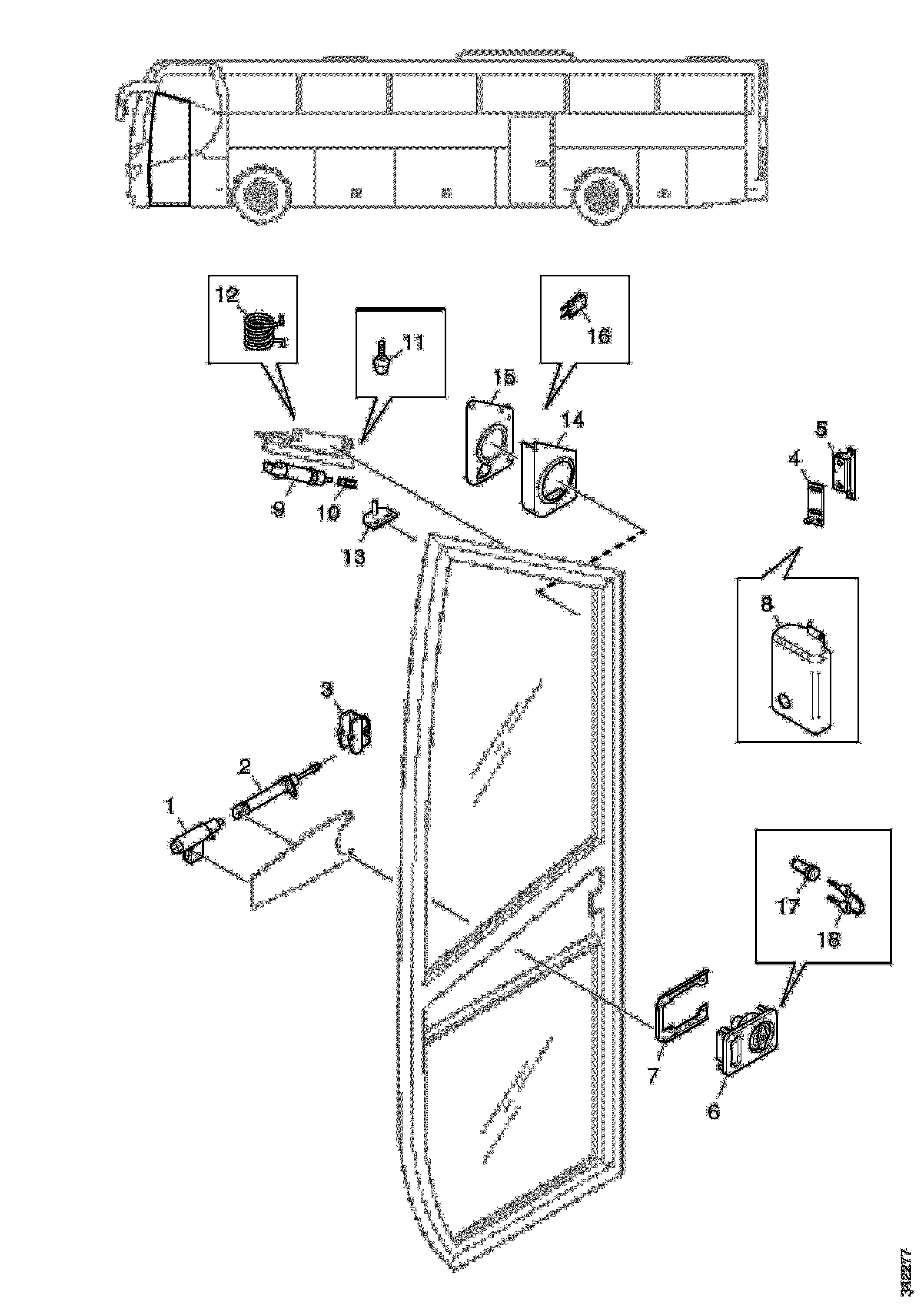 12
11
16
15
14
5
4
9
10
13
8
3
2
1
17
18
7
6
342277