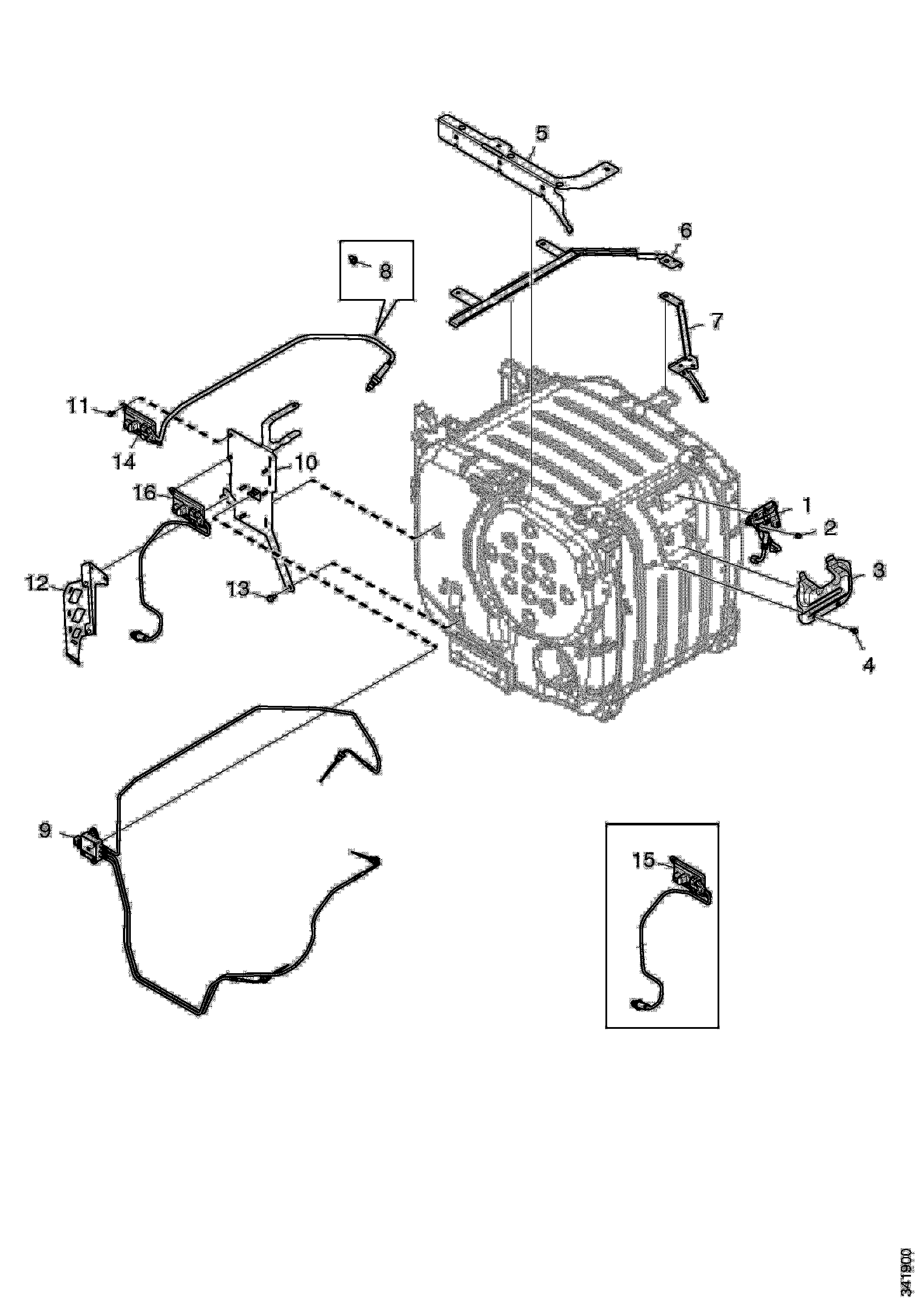 5
6
8
7
11
14
10
16
1
2
3
12
13
4
9
15
341900