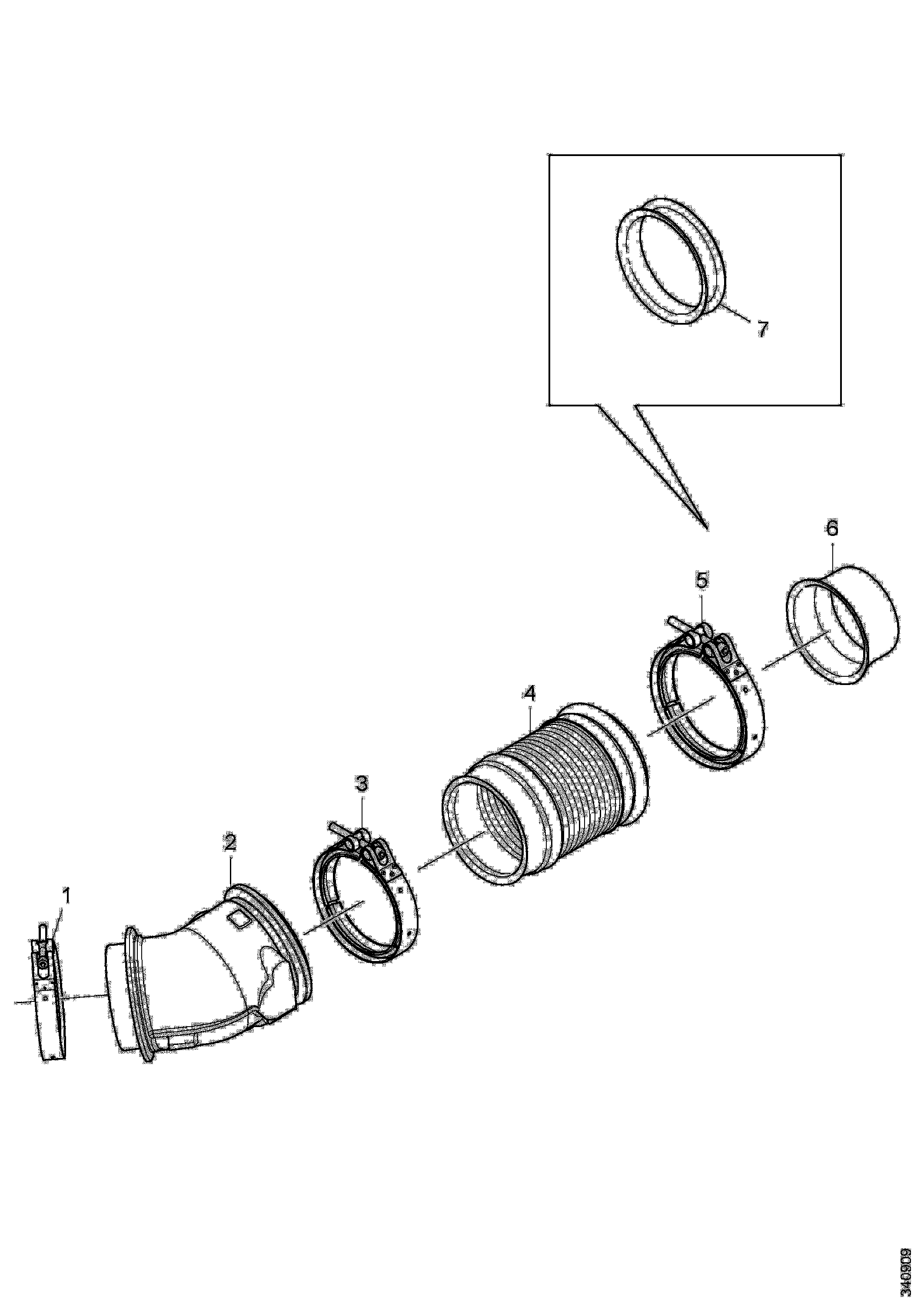 7

6

5

4

3

2

1

340909