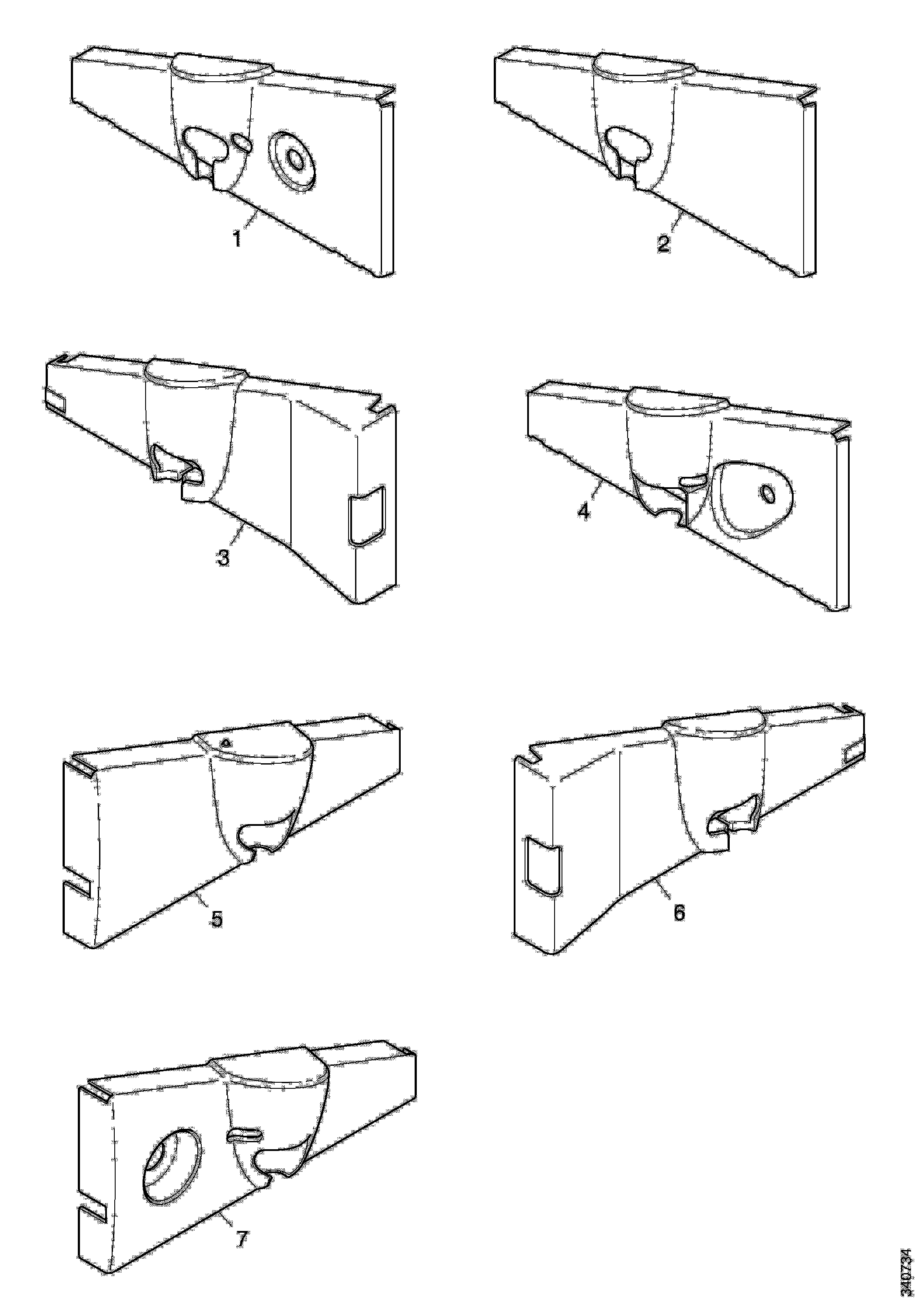 1
2
3
4
5
6
7
340734