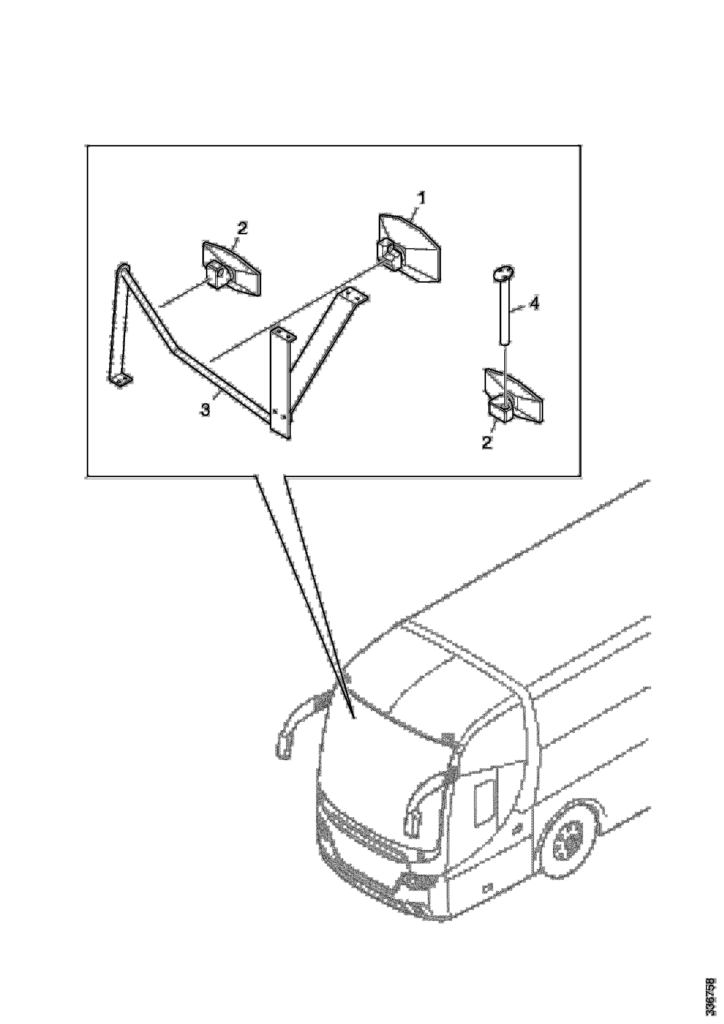 1
2
4
3
2
336758