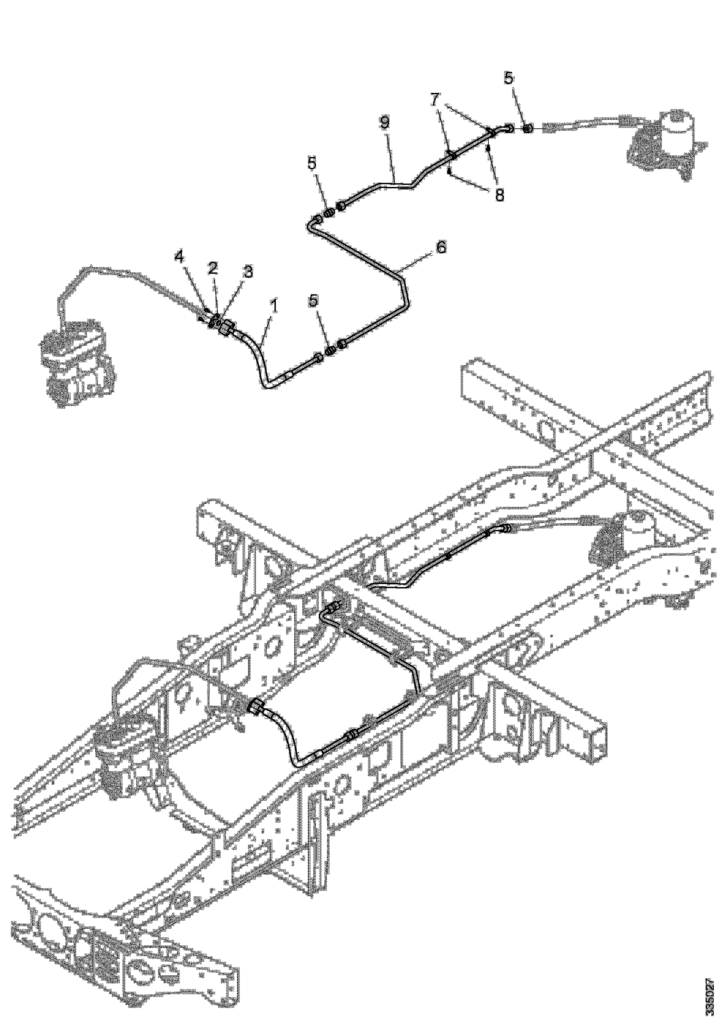 5
7
9
5
8
6
4
2
3
1
5
335027