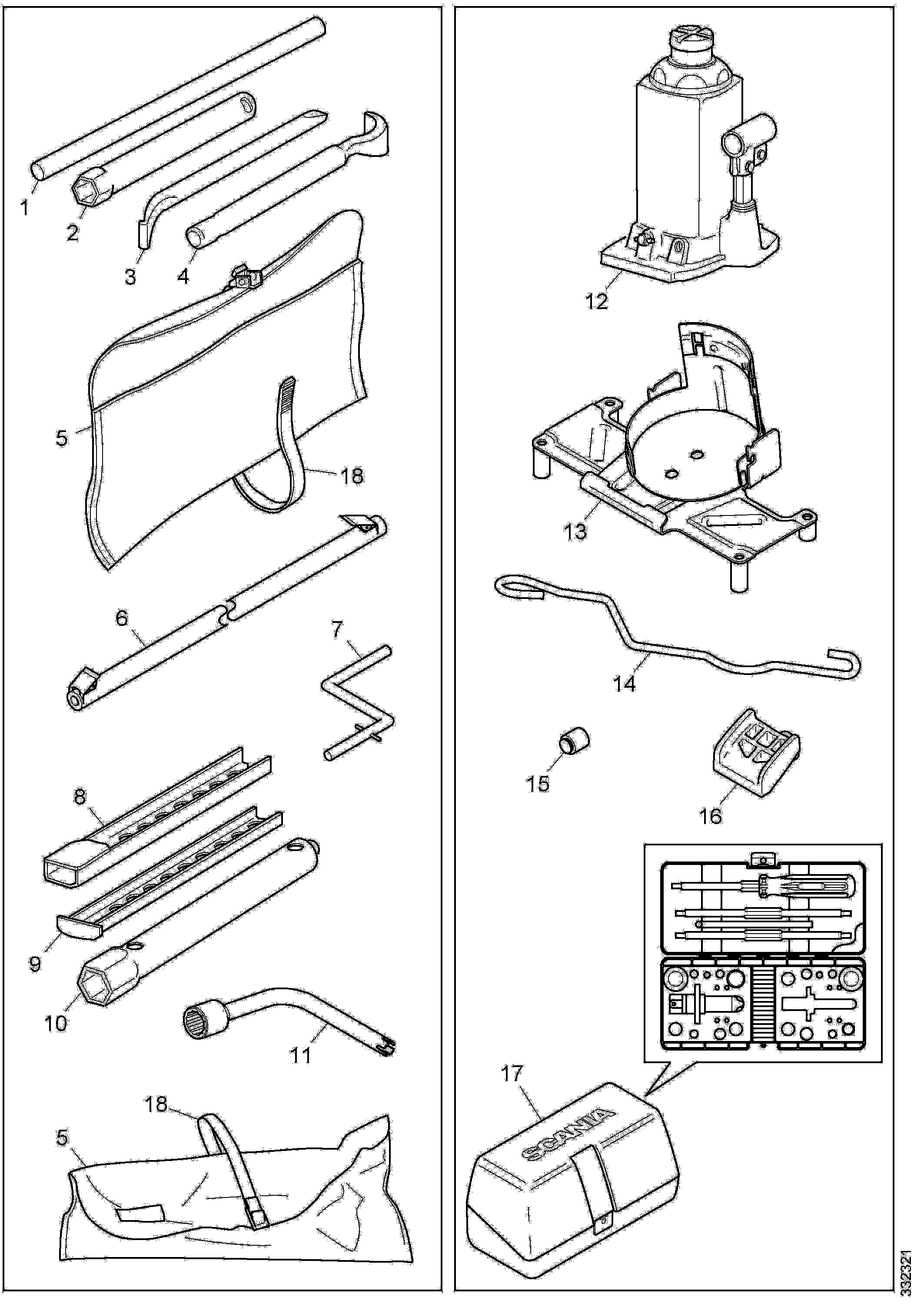 1
2
3
4
5
18
6
7
8
9
10
11
18
5
12
13
14
15
16
17
SCANIA
332321