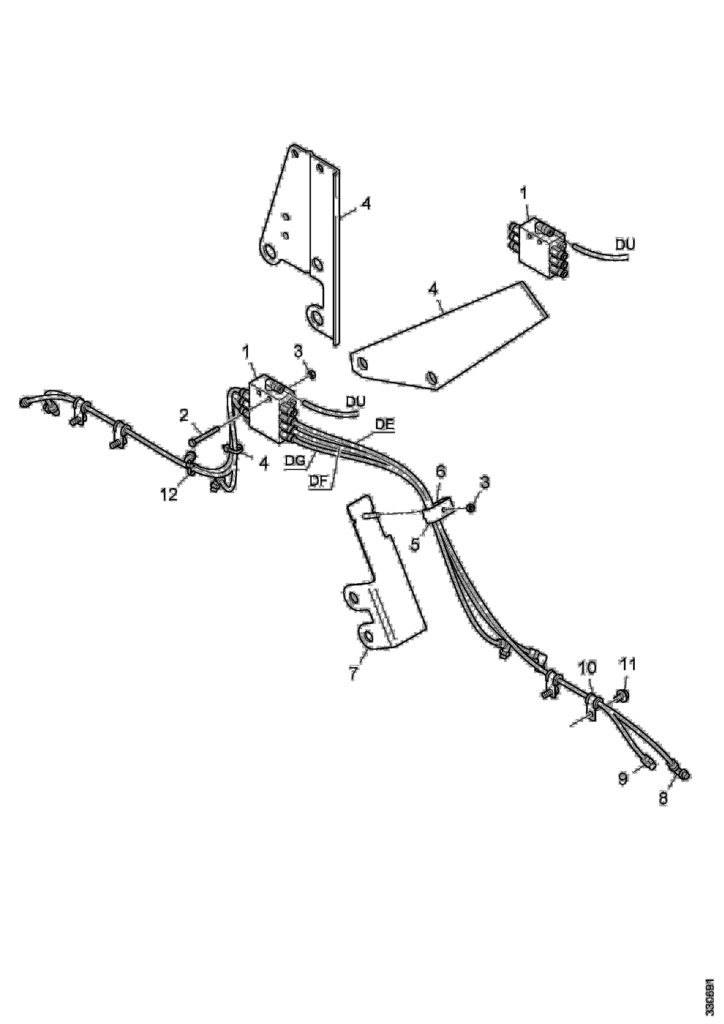 4
1
DU
4
1
3
DU
2
DE
4
DG
DF
12
6
3
5
7
10
11
9
8
330691