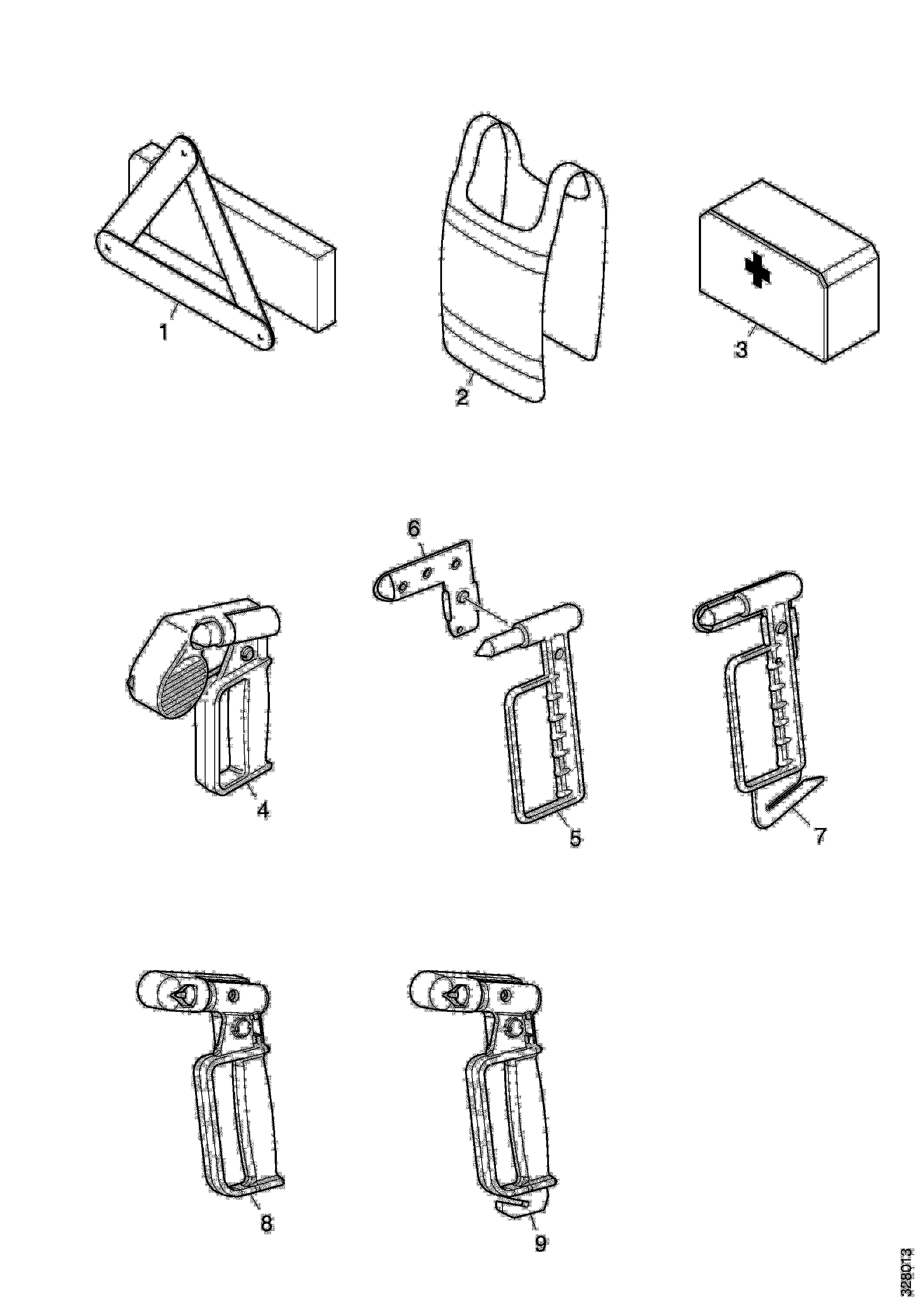 1
2
3
6
4
5
7
8
9
328013