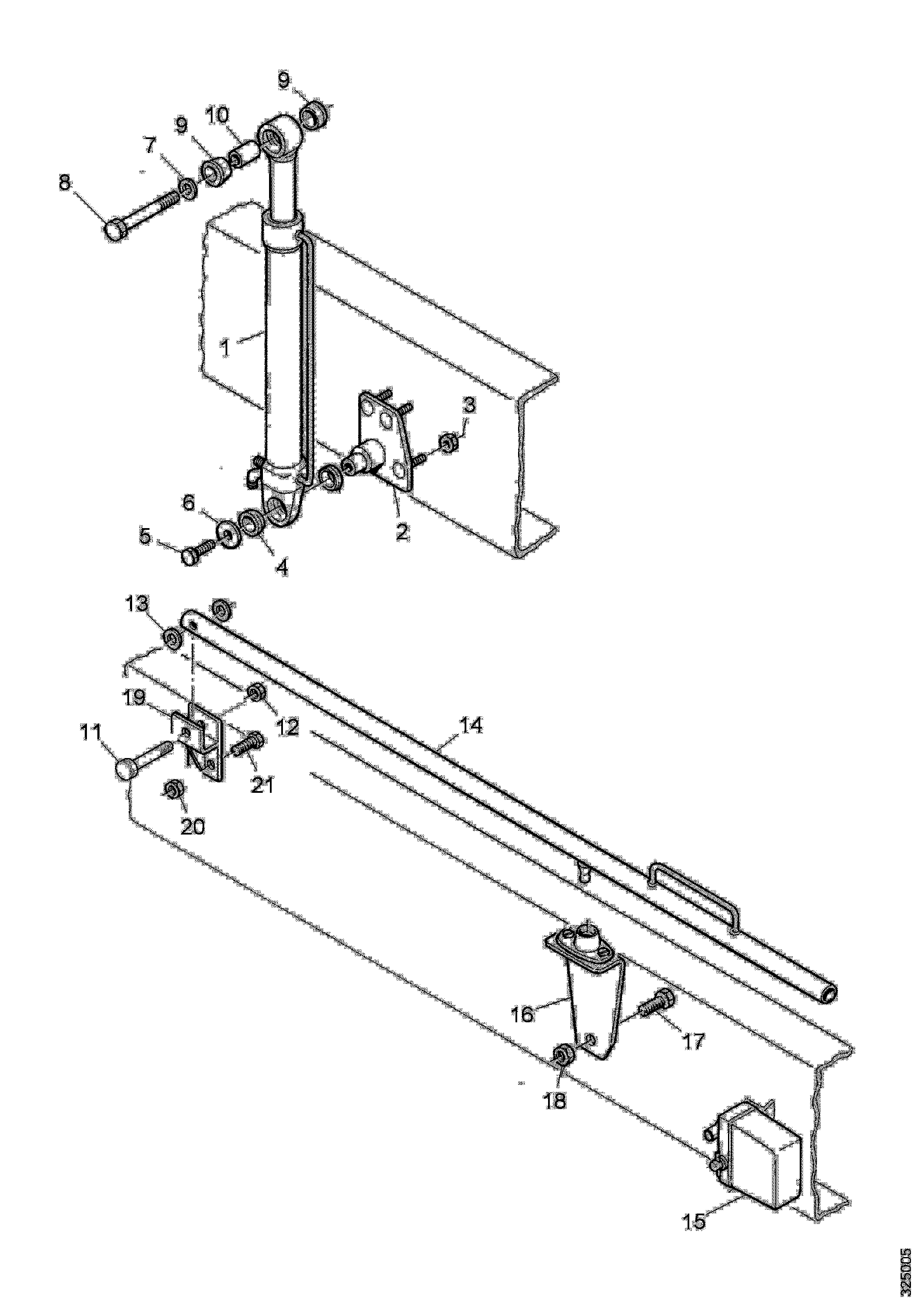 9
10
9
7
8
1
3
2
6
5
4
13
19
12
11
14
21
20
16
17
18
15
325005