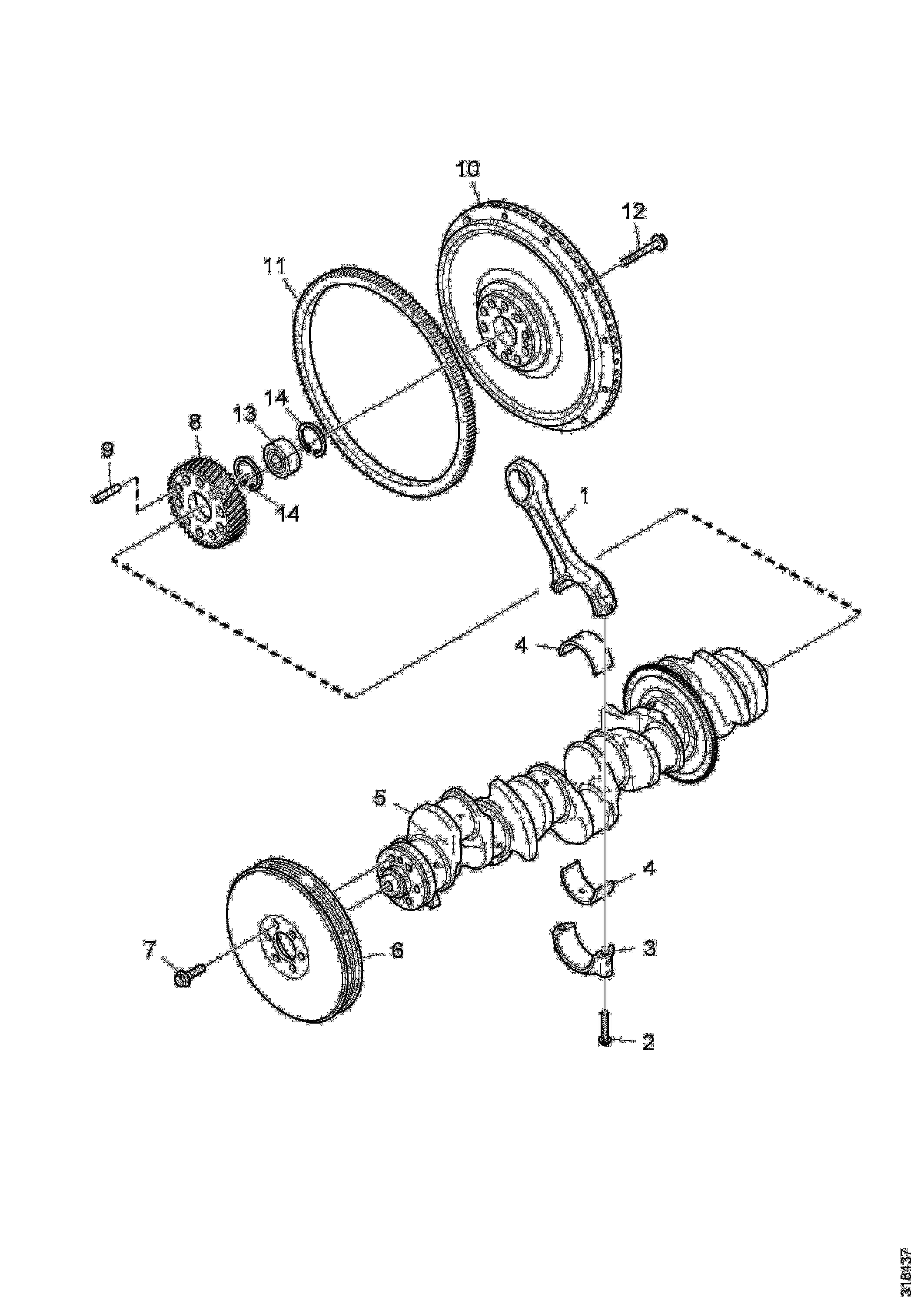 10
12
11
14
13
8
9
14
1
4
5
4
3
7
6
2
318437