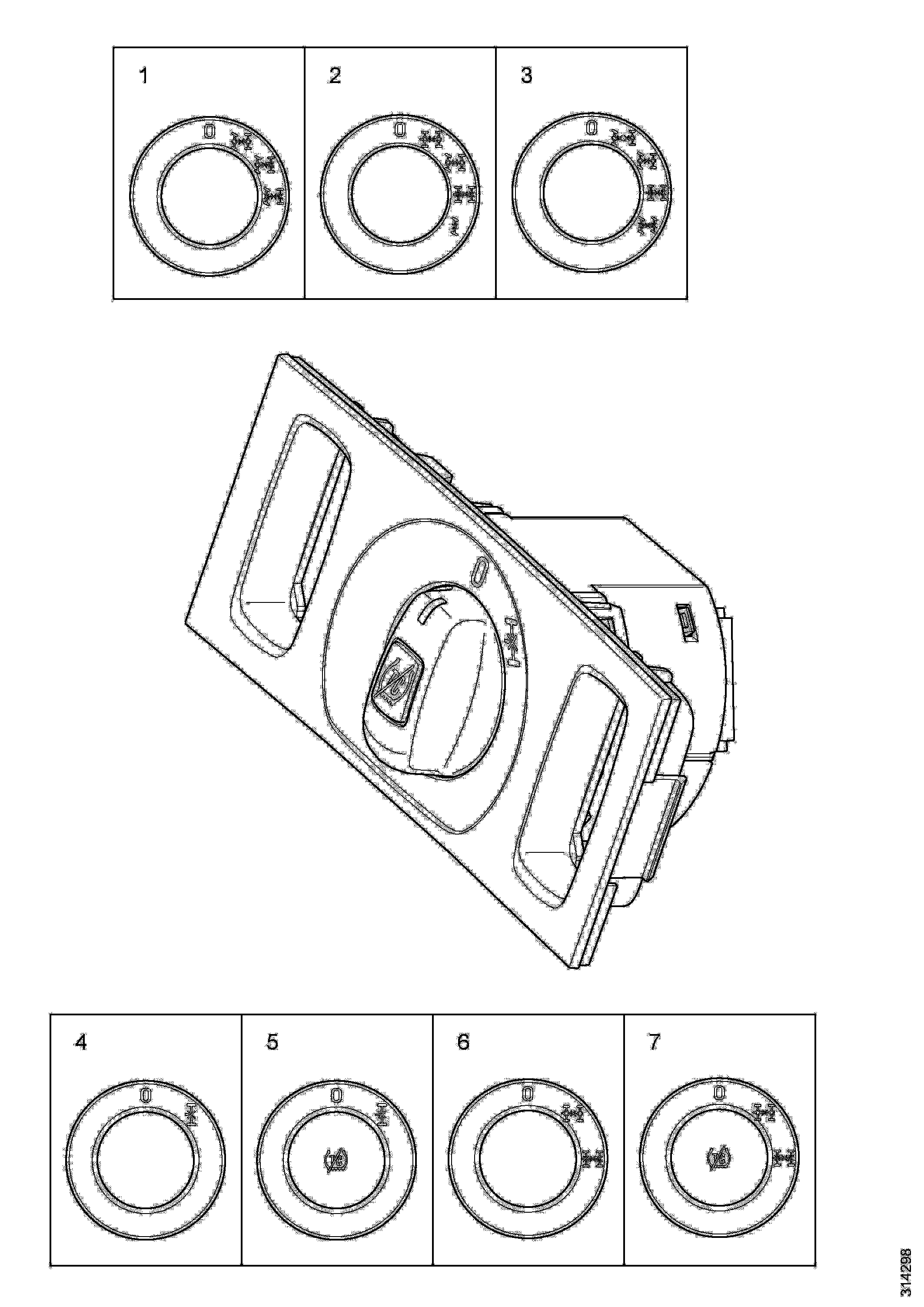 1

0

2

0

3

0

0

4

0

5

0

6

0

7

0

314298