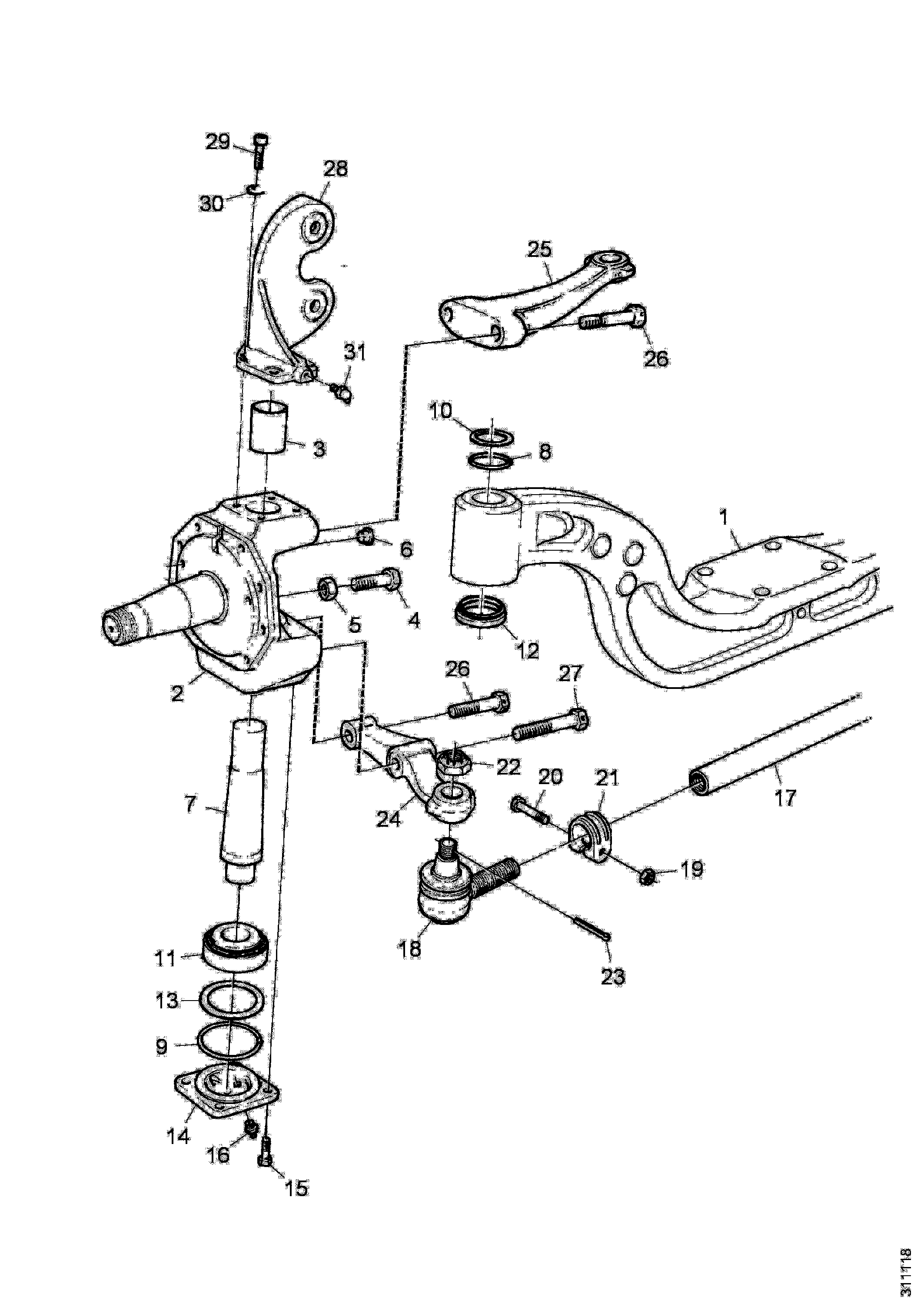 29
28
30
25
26
31
10
8
3
1
6
5
4
12
2
26
27
22
20
21
17
7
24
19
18
23
11
13
9
14
16
15
311118