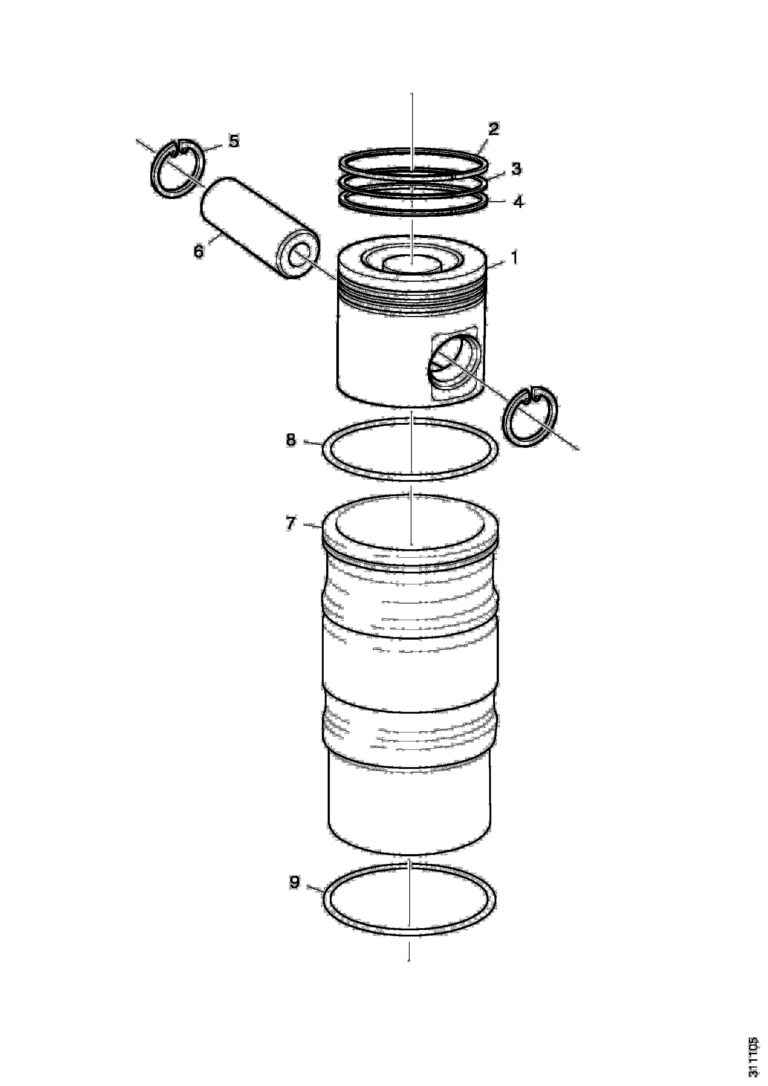 5
2
3
4
6
1
8
7
9
311105