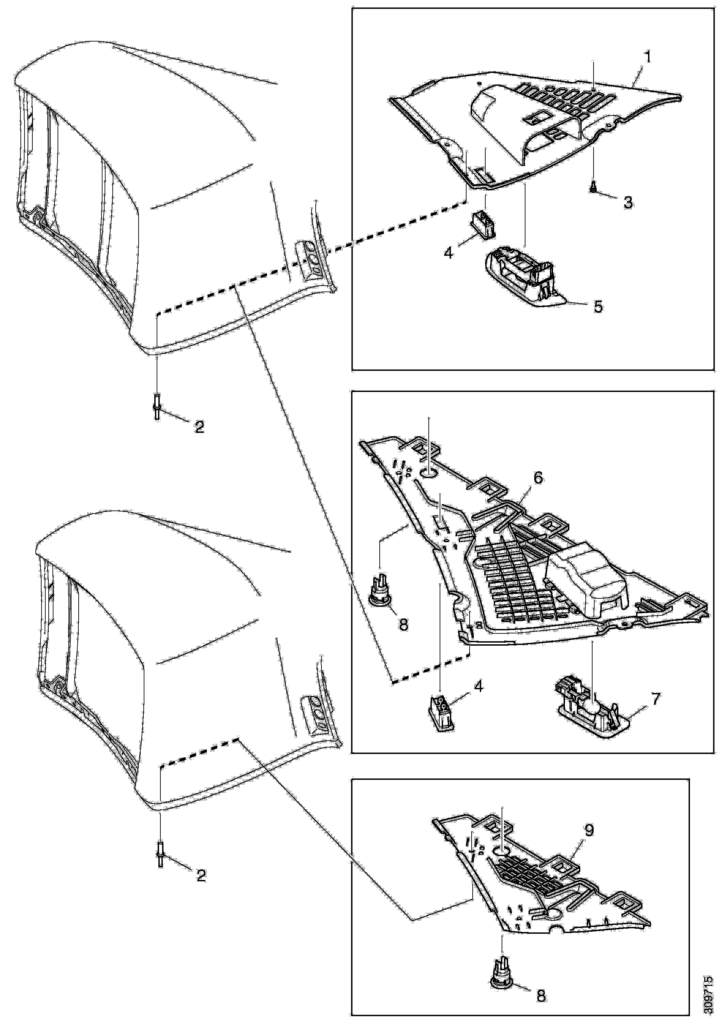 1
3
4
5
2
6
8
4
7
2
9
8
309715