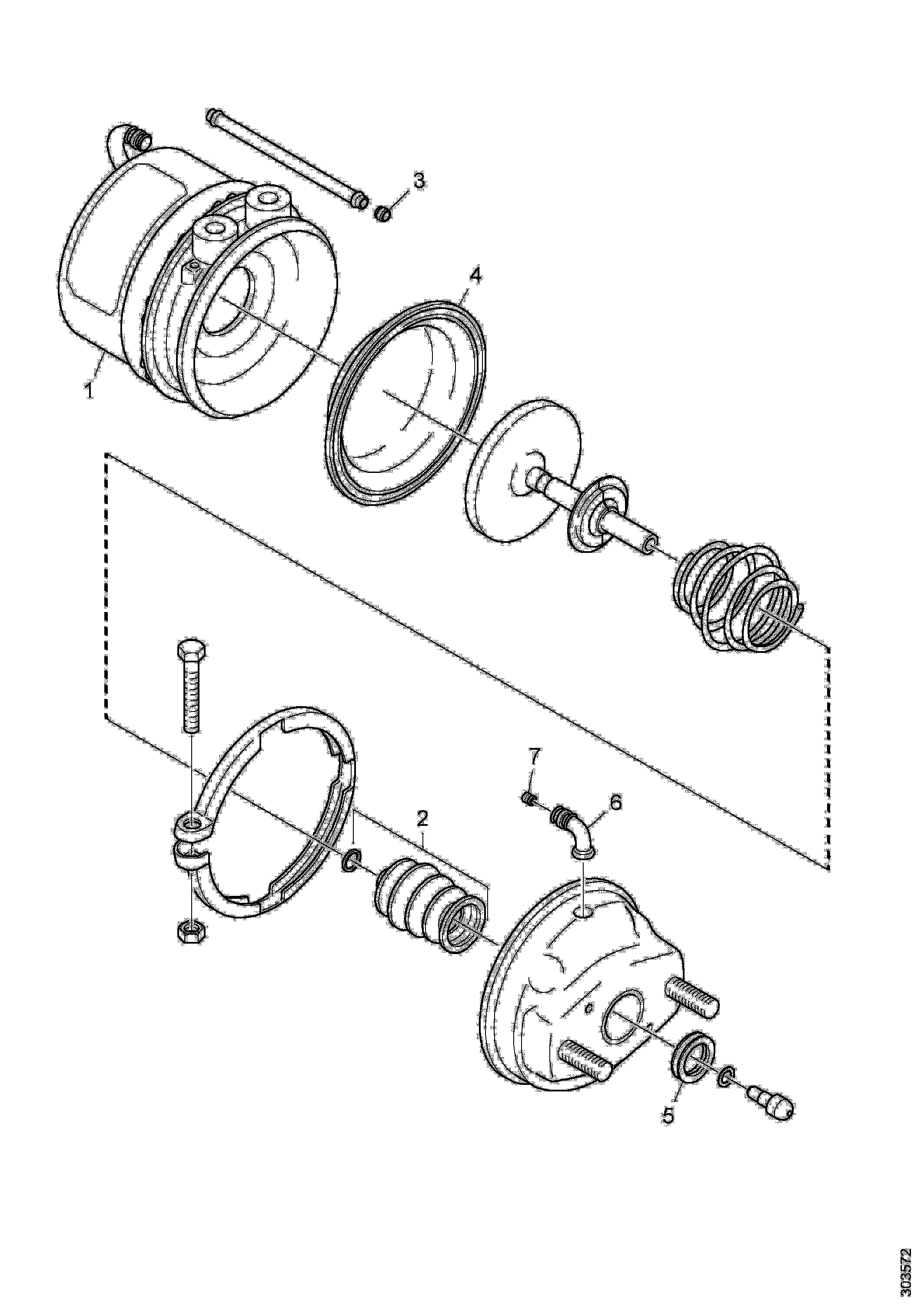 3
4
1
7
6
2
5
303572