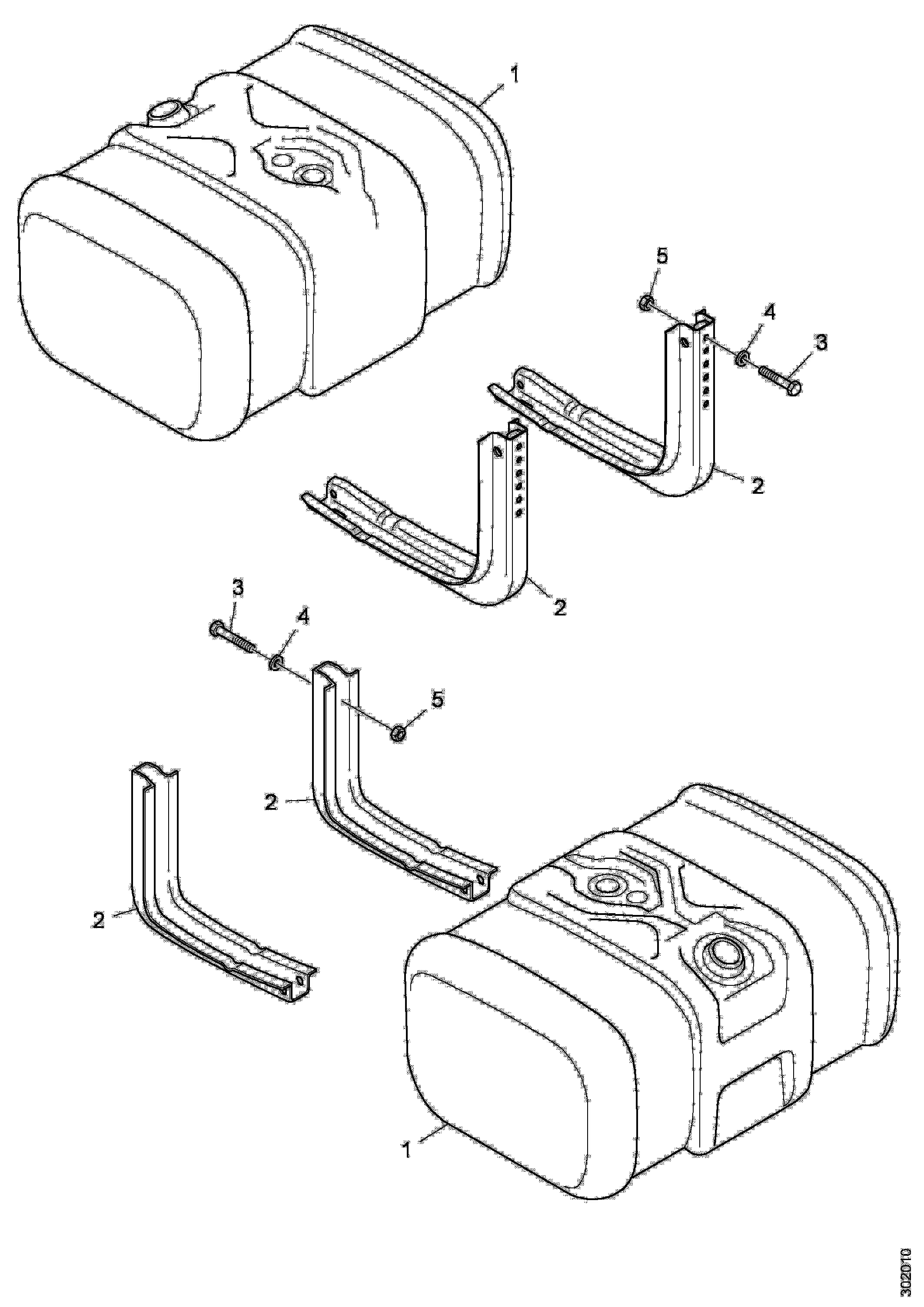 1
5
4
3
2
2
3
4
5
2
2
1
302010