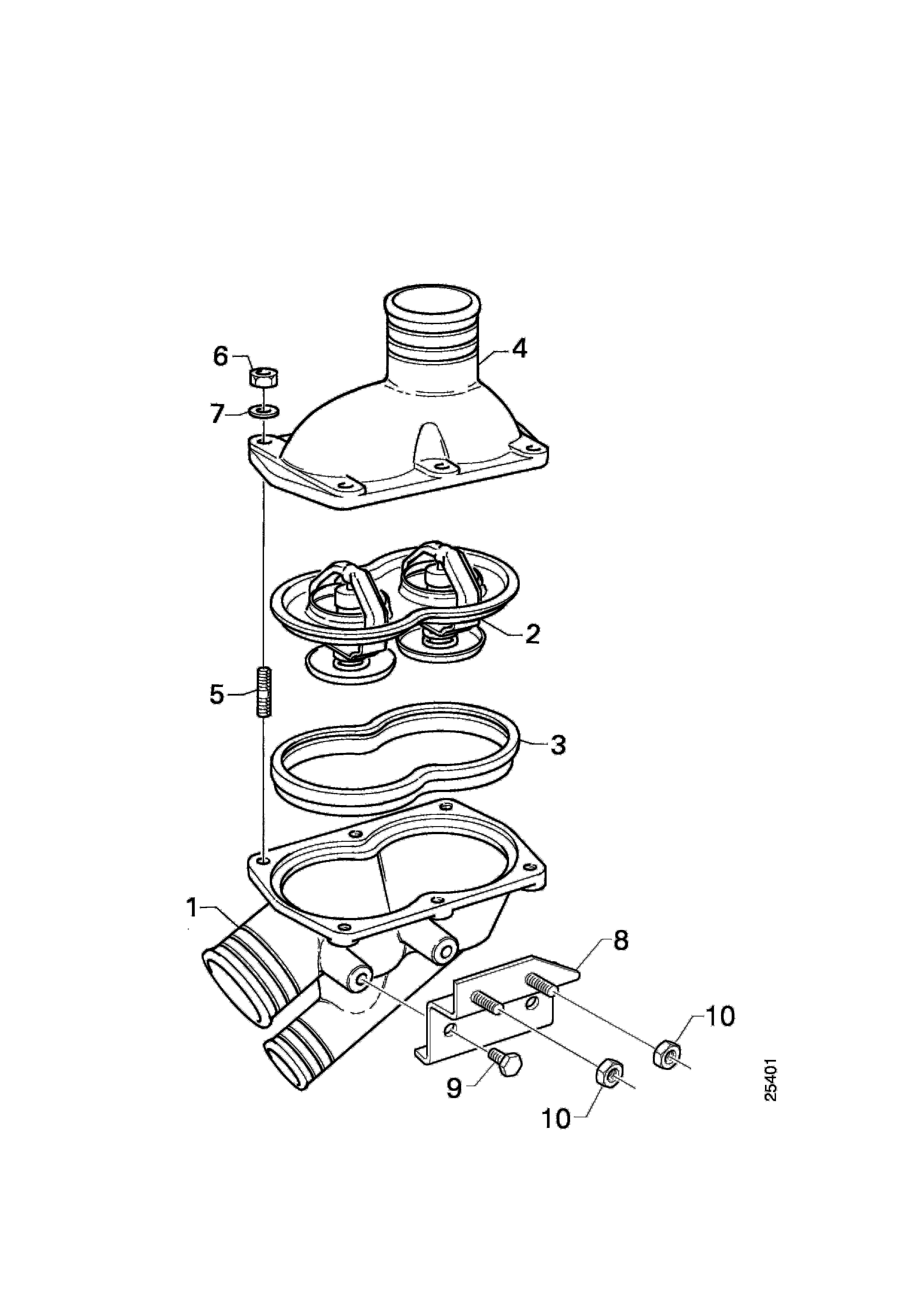 6
4
7
2
5
3
1
8
10
9
10
25401