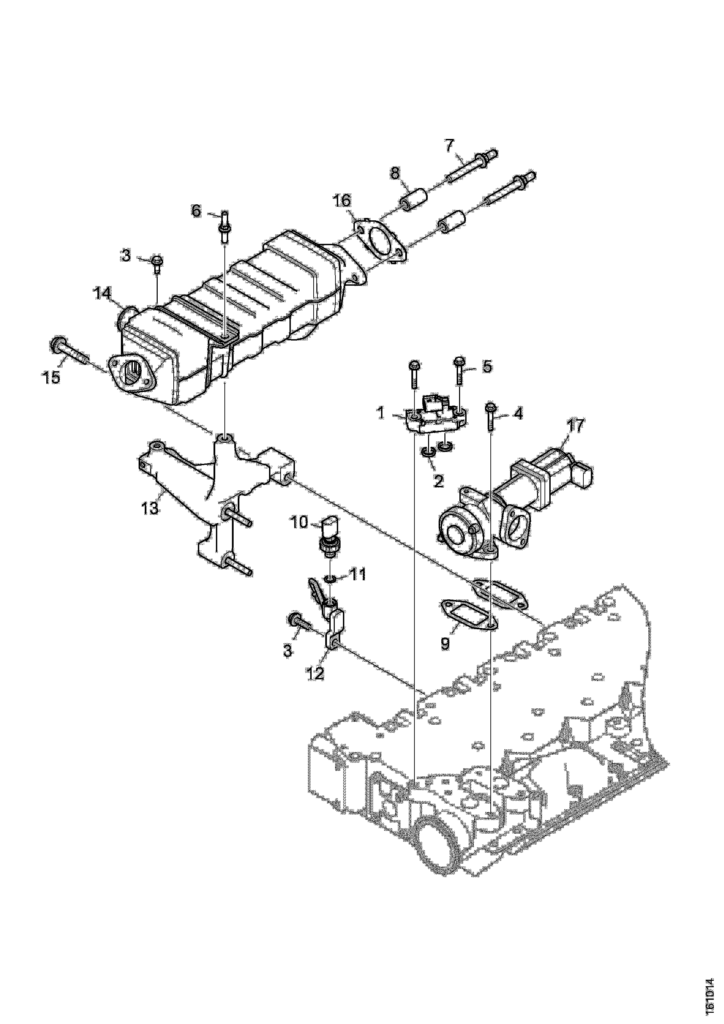 7
8
16
6
3
14
15
5
1
4
17
2
13
10
11
9
3
12
T61014