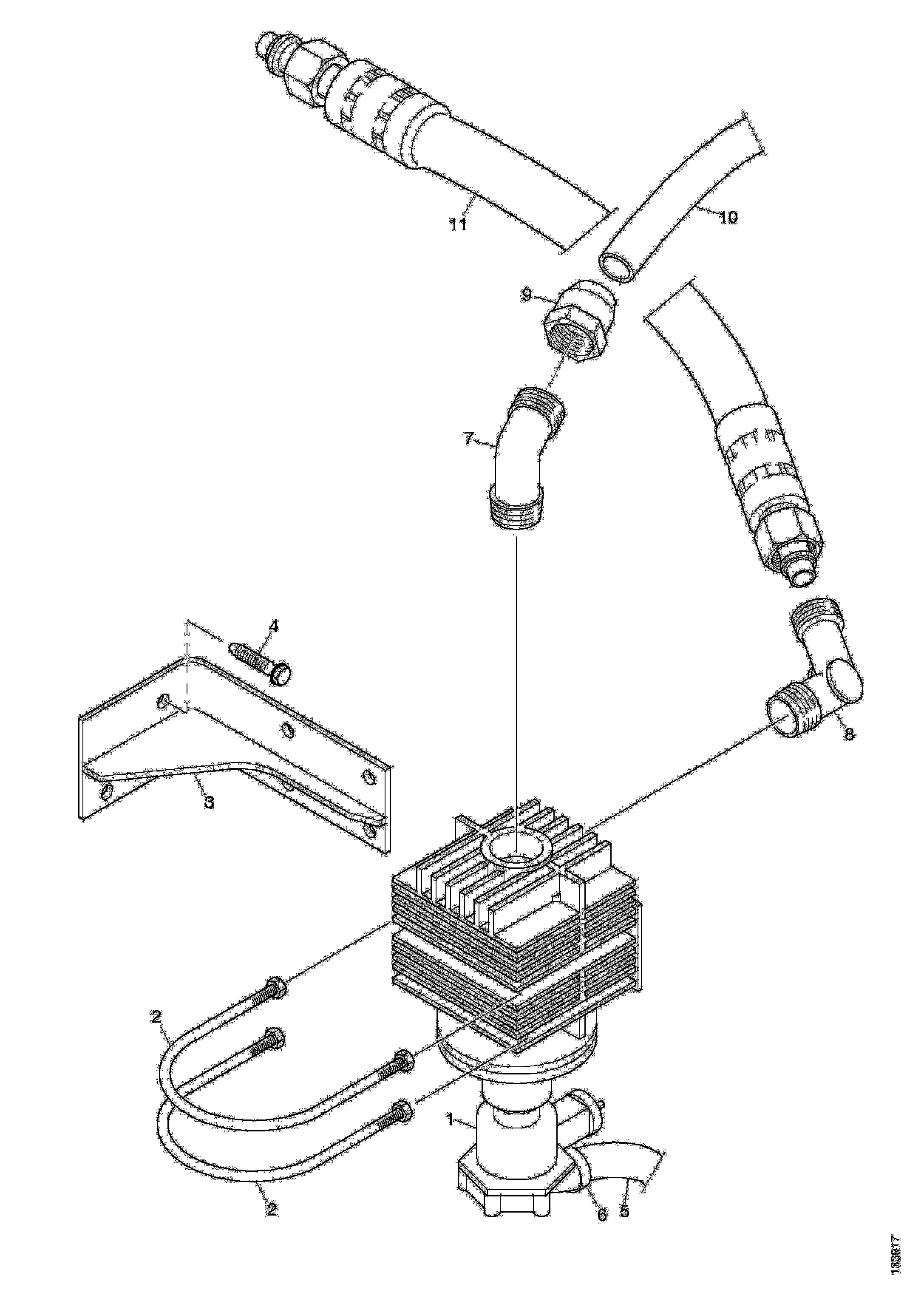 11
10
9
7
4
8
3
2
1
2
6
5
13391T