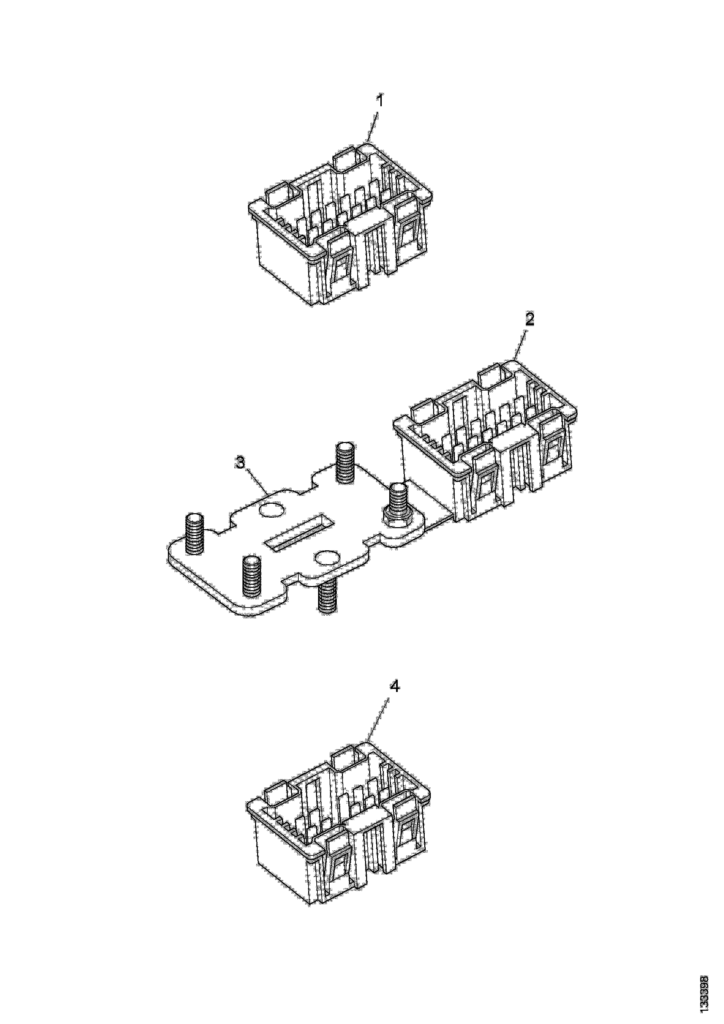 1
2
3
4
133398