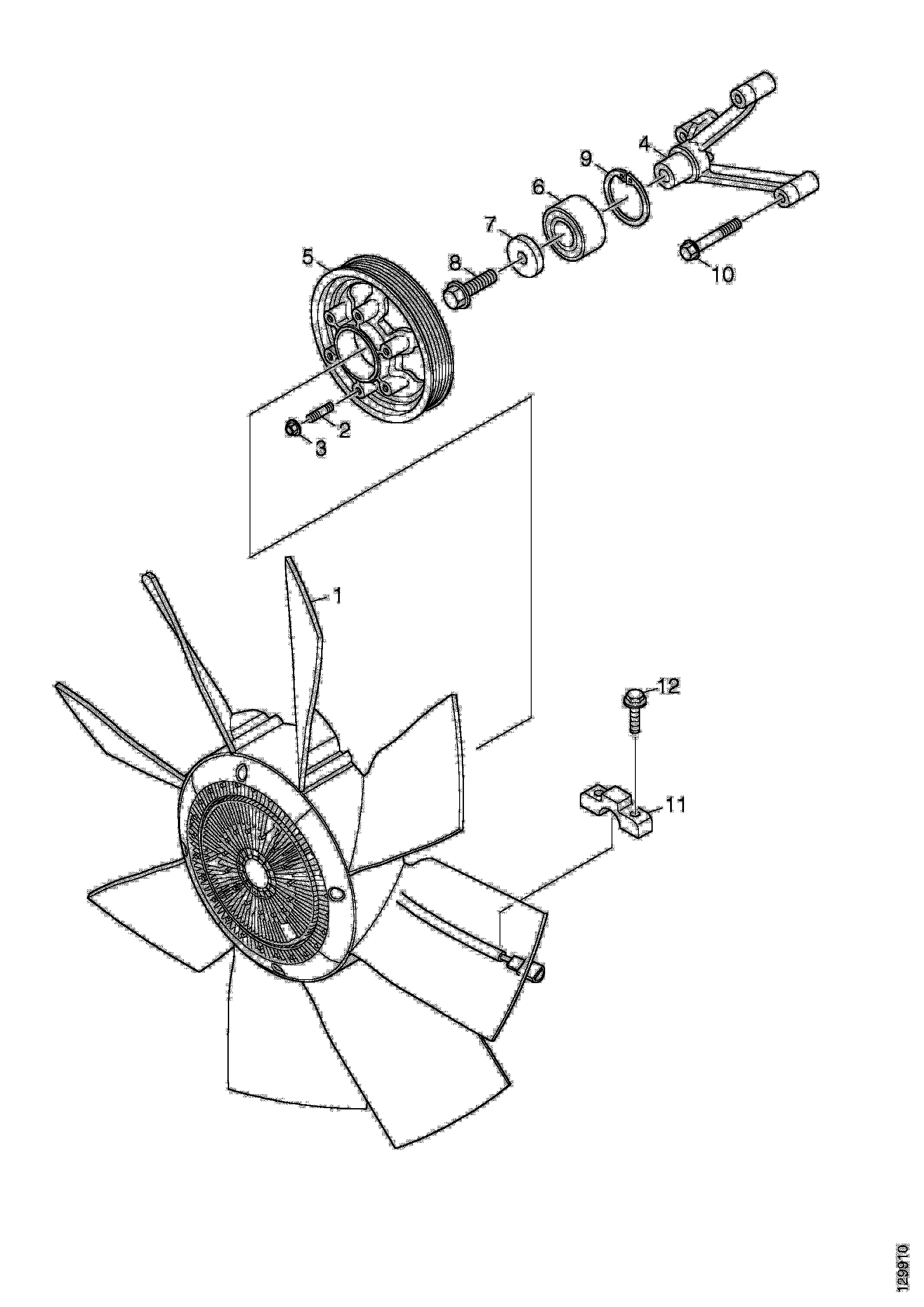 4
9
6
7
5
8
10
2
3
1
12
11
129910