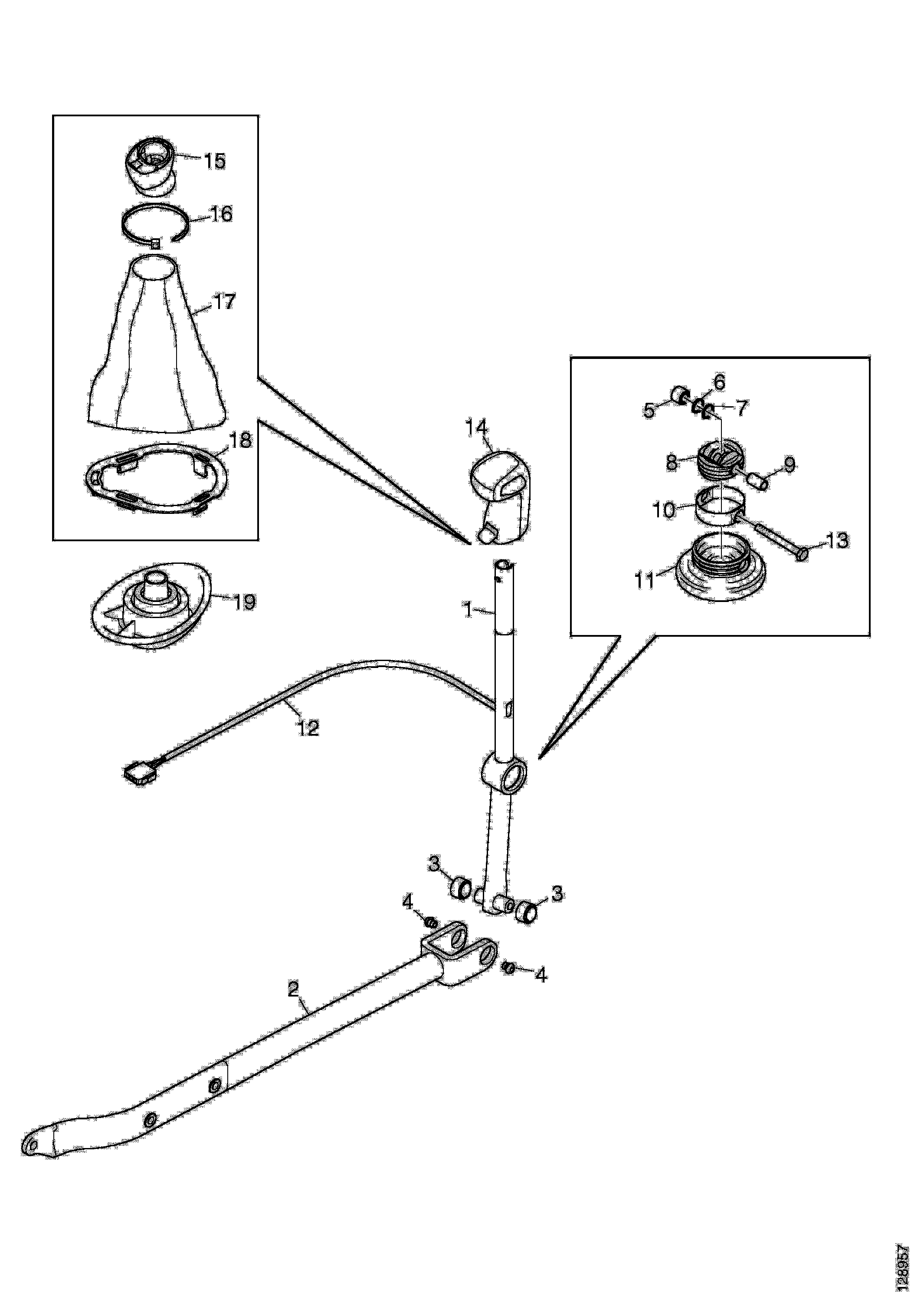 15
16
17
18
19
14
6
5
7
8
9
10
13
11
1
12
3
3
4
4
2
128957