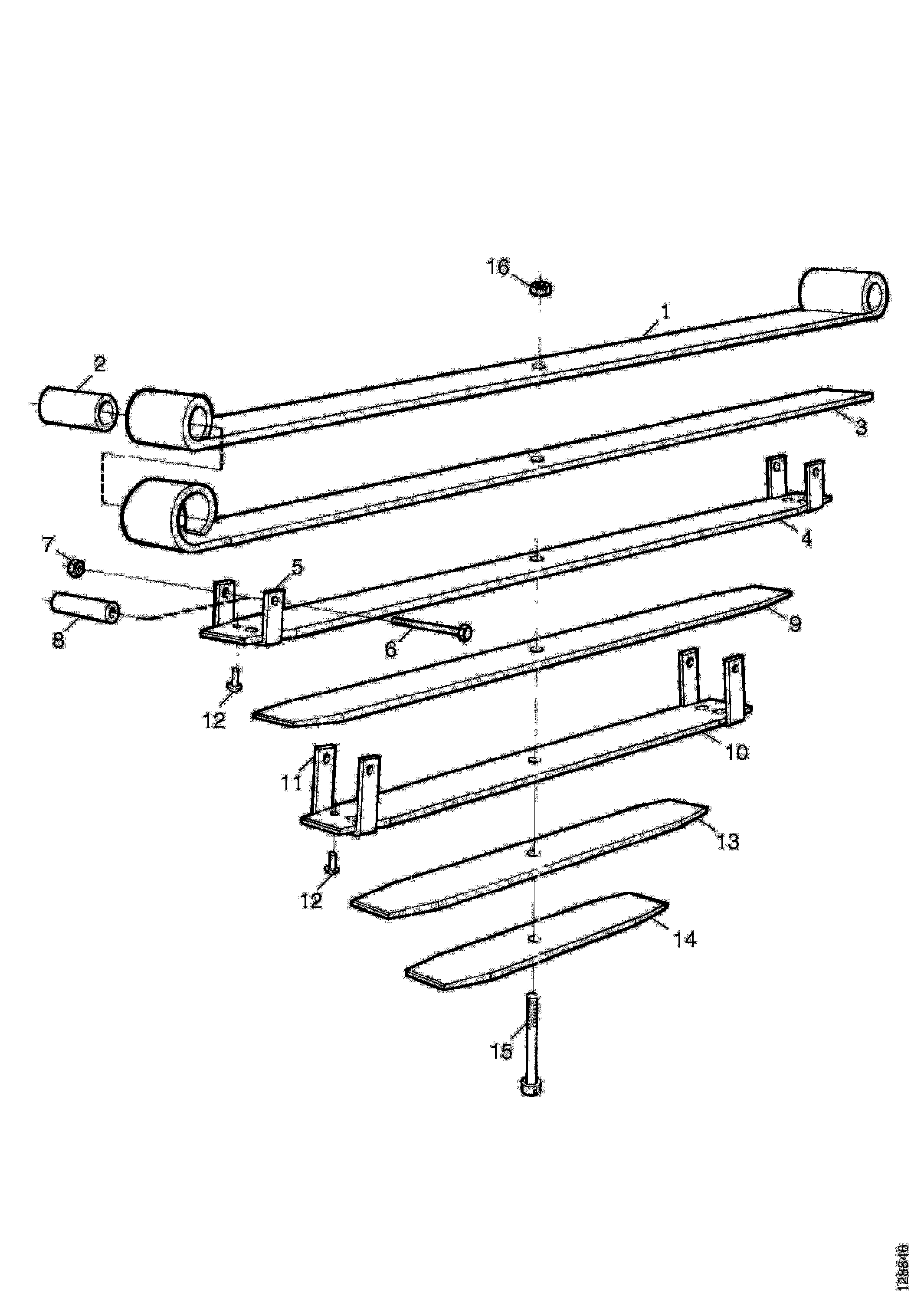 16
1
2
3
4
7
5
8
6
9
12
10
11
13
12
14
15
128846