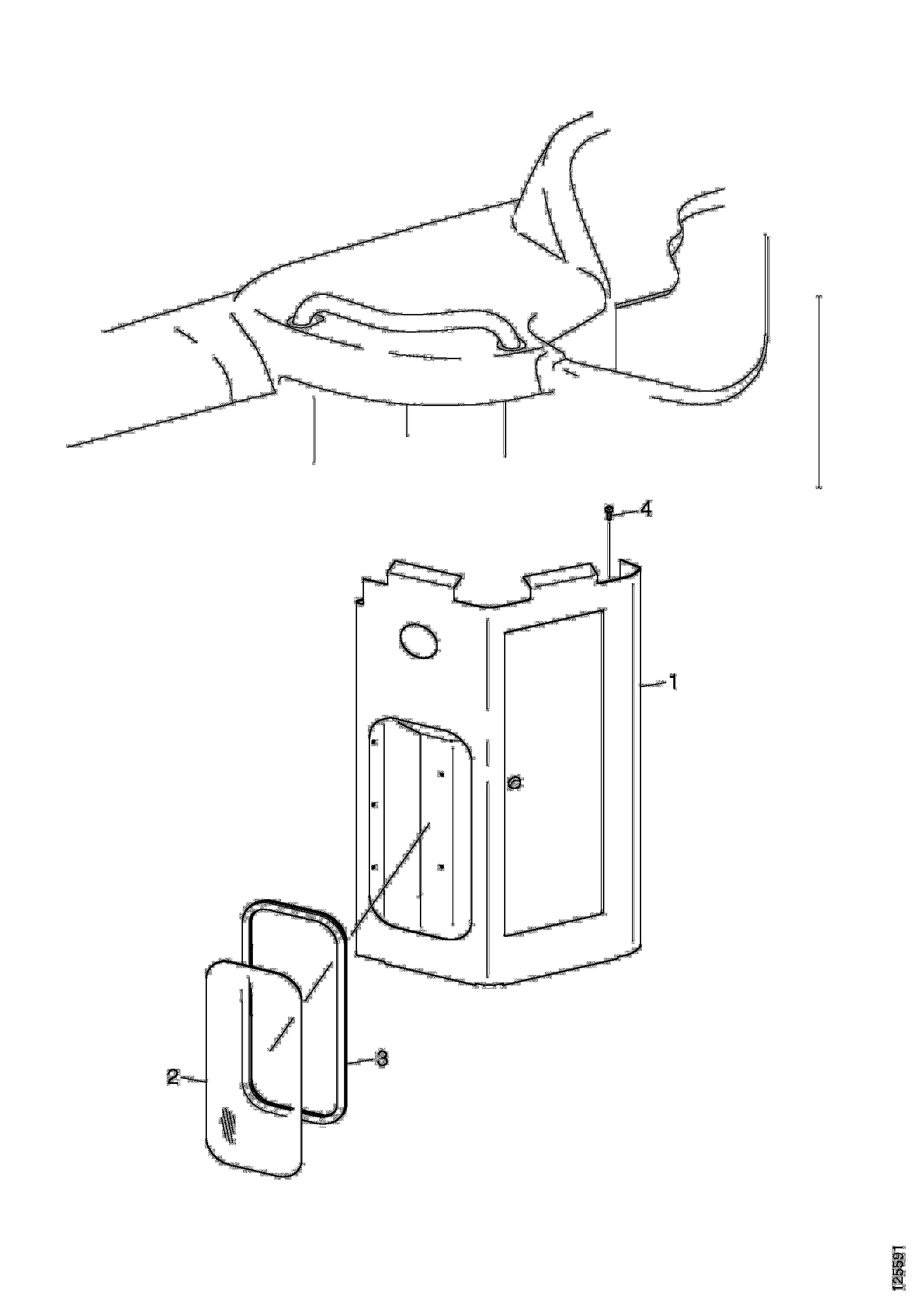 4
1
3
2
125591