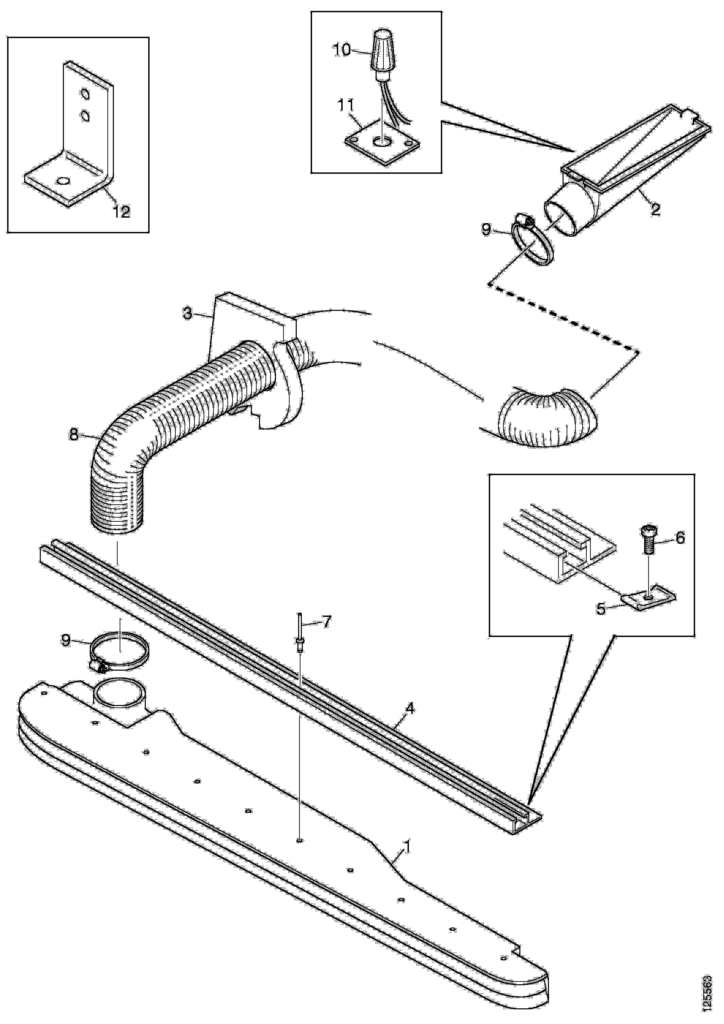 12
10
11
2
9
3
8
6
5
7
9
4
1
125563