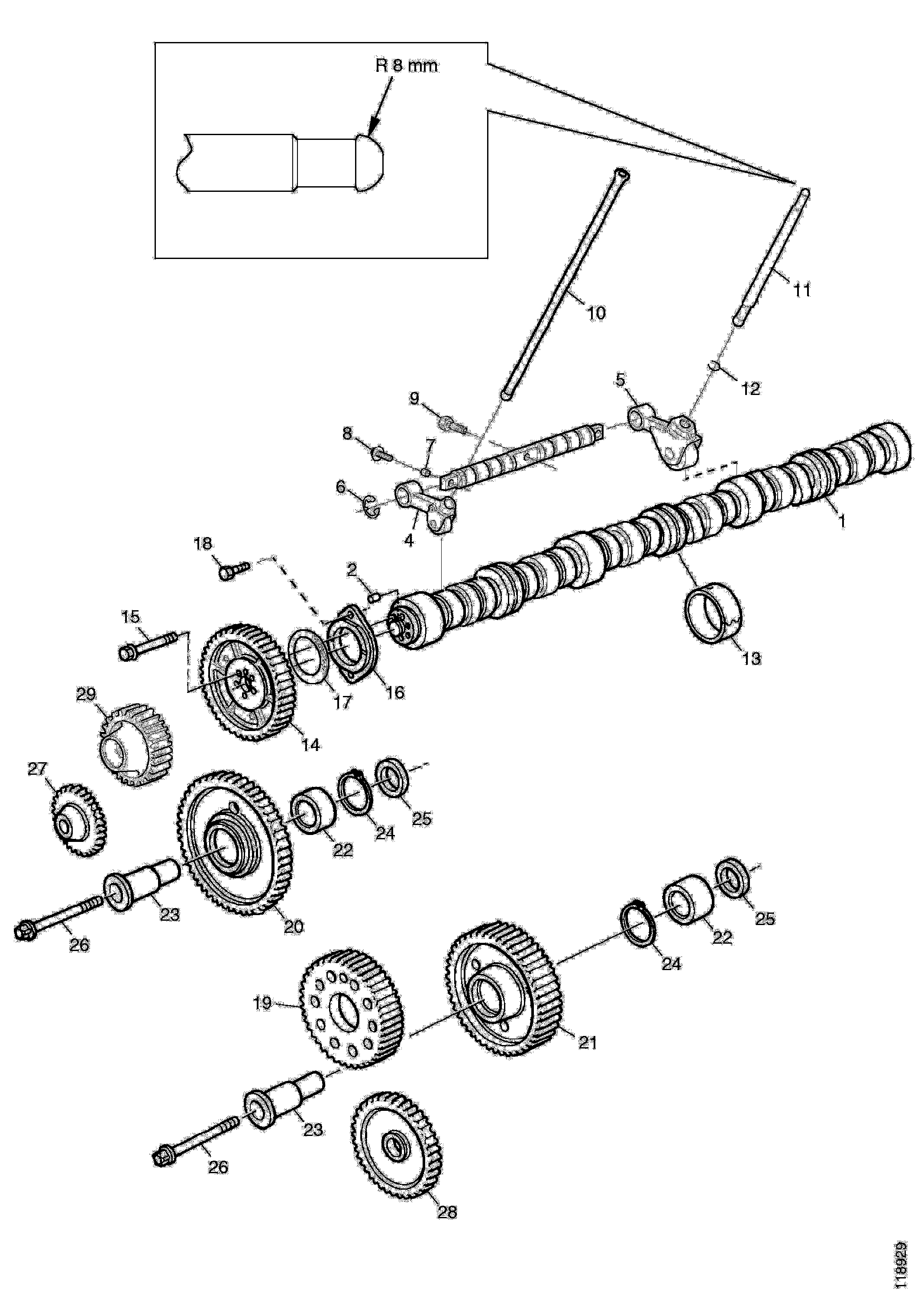 R 8 mm

11

10

12

5

9

8

7

6

4

1

18

2

15

13

16

17

29

14

27

25

24

22

23

20

26

25

22

24

19

21

23

26

28

118929