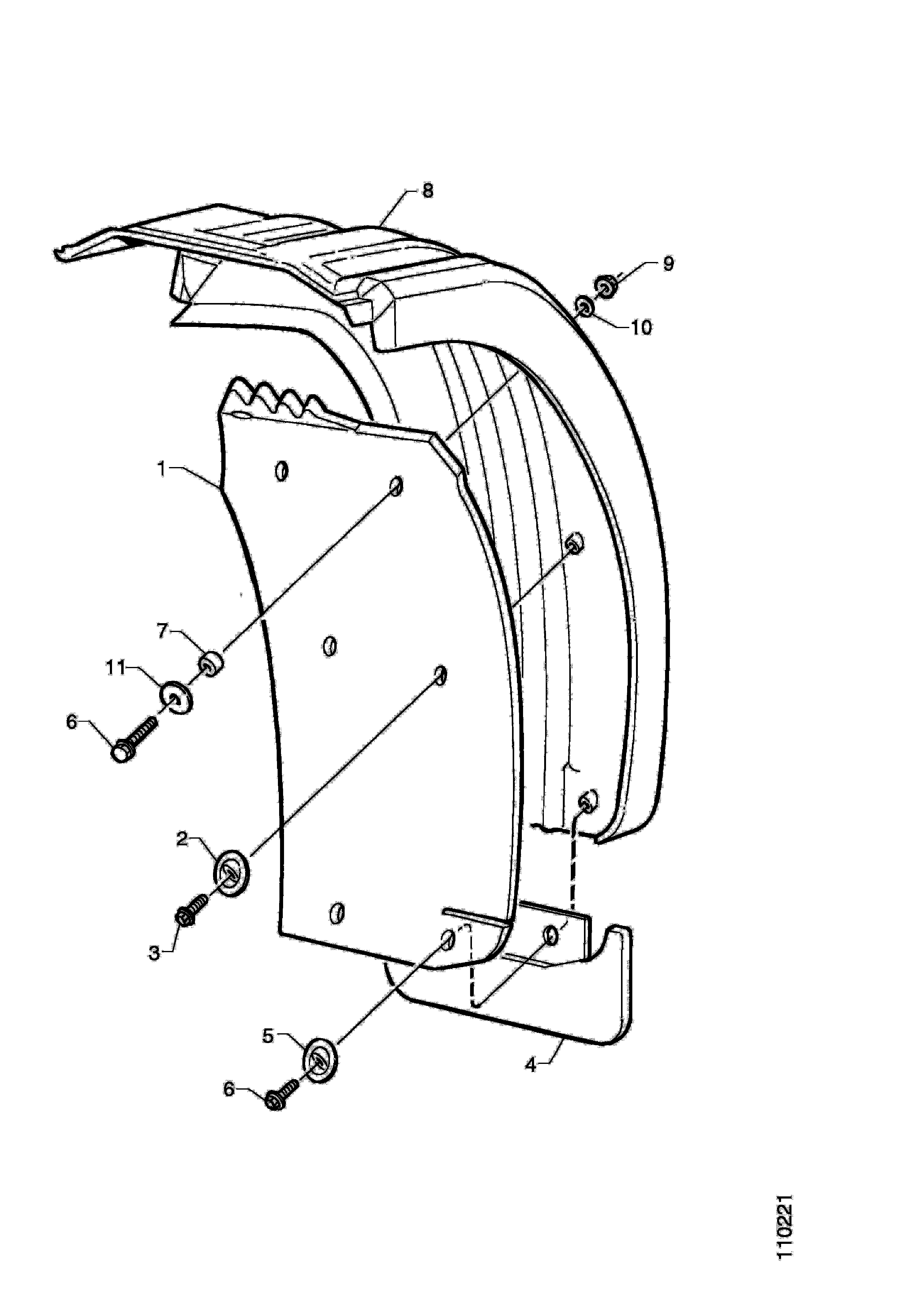 8
9
10
1
7
11
6
2
3
5
6
4
110221