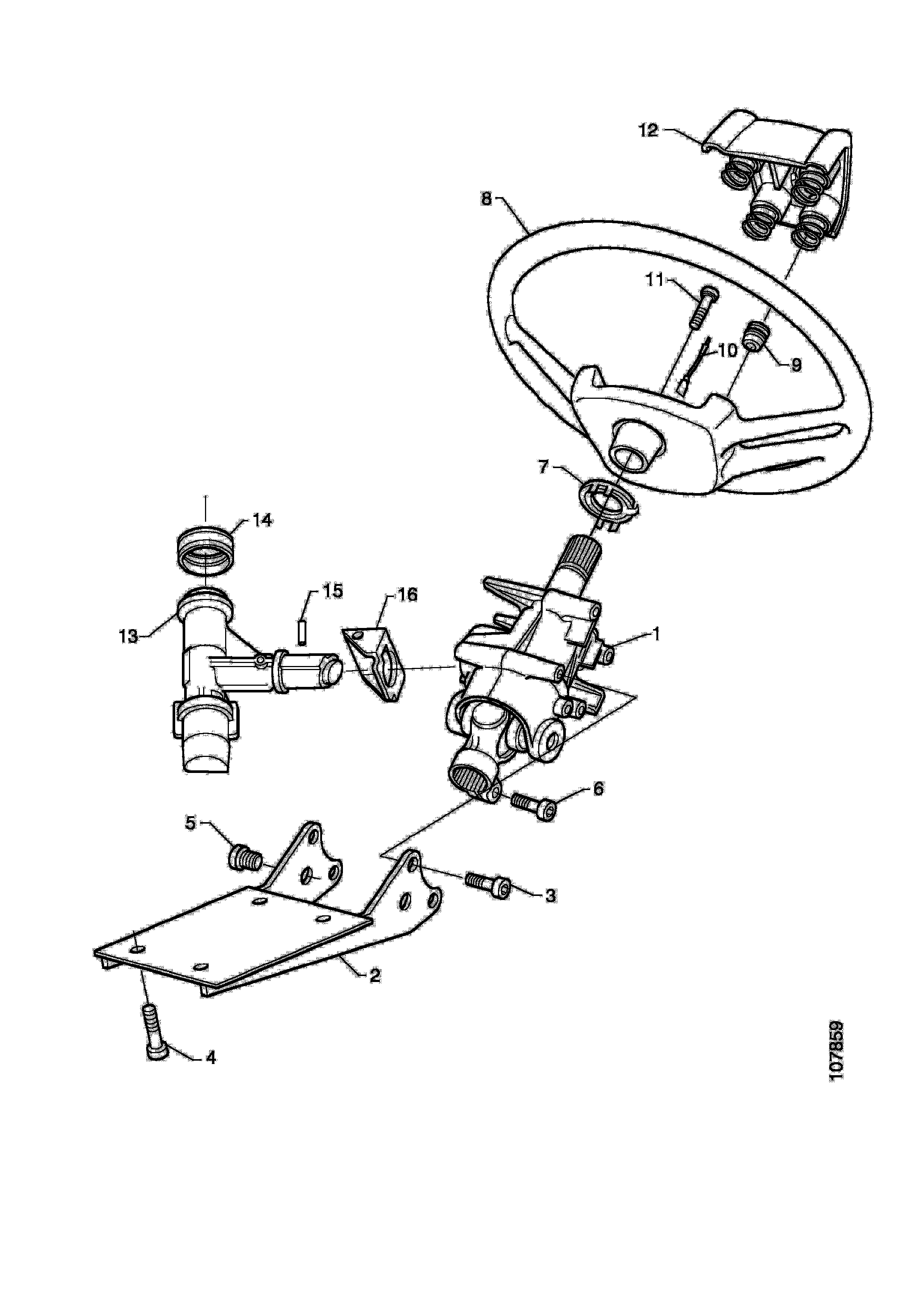 12
8
11
10
9
7
14
15
16
13
1
6
5
3
2
4
107859