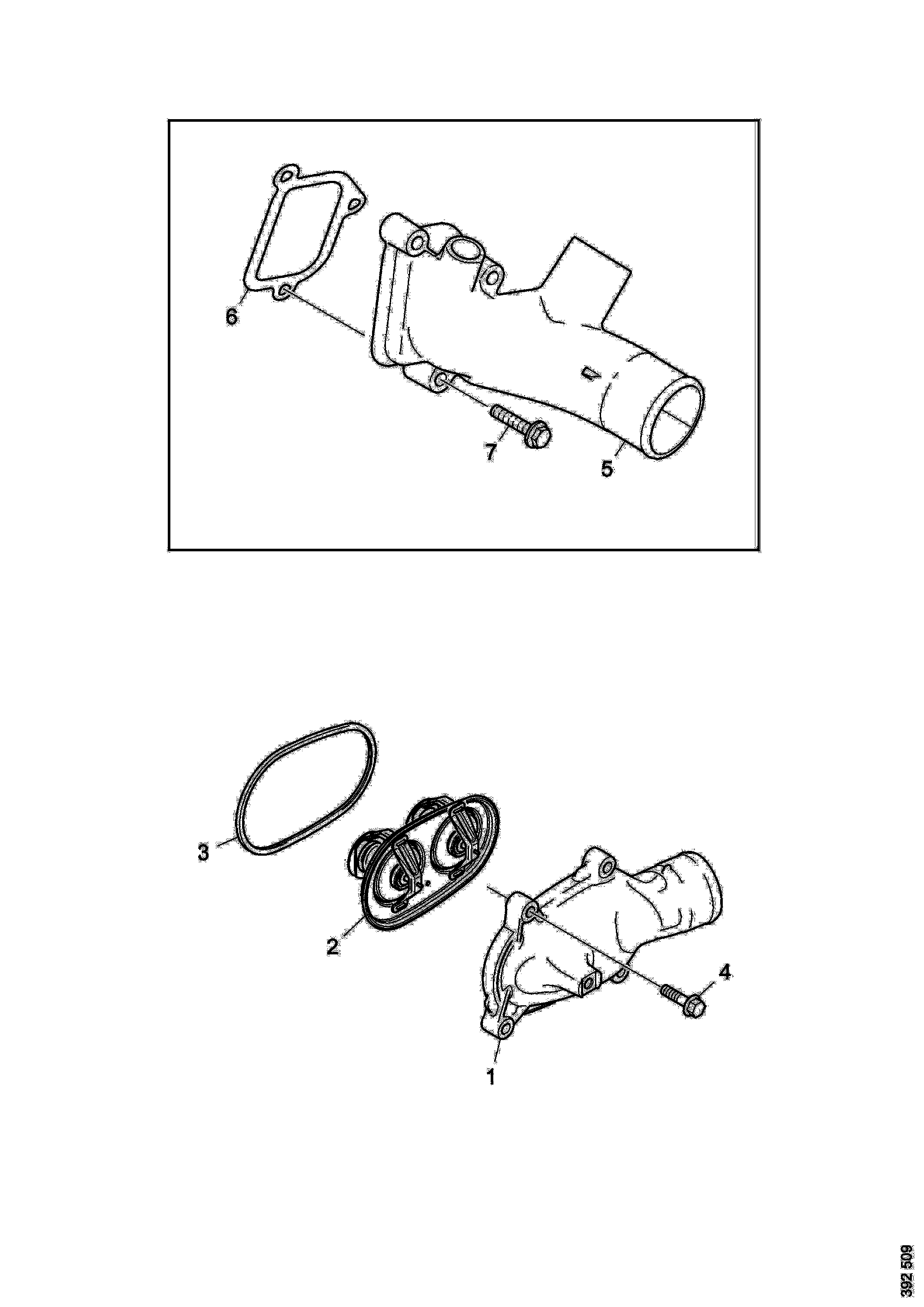 6
7
5
3
2
4
1
392 509