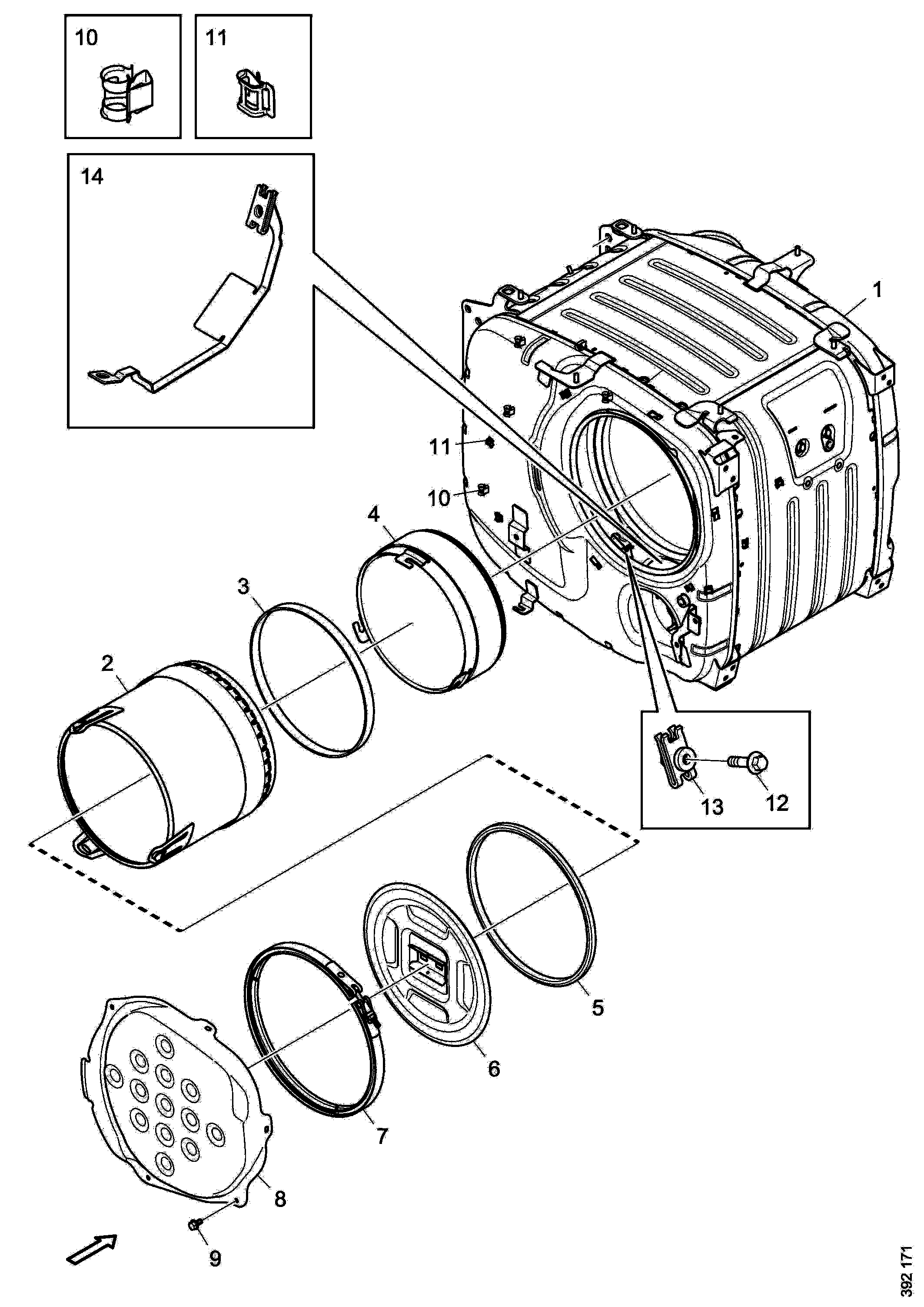 10

11

14

1

11

10

4

3

2

13

12

5

6

7

8

9

392 171