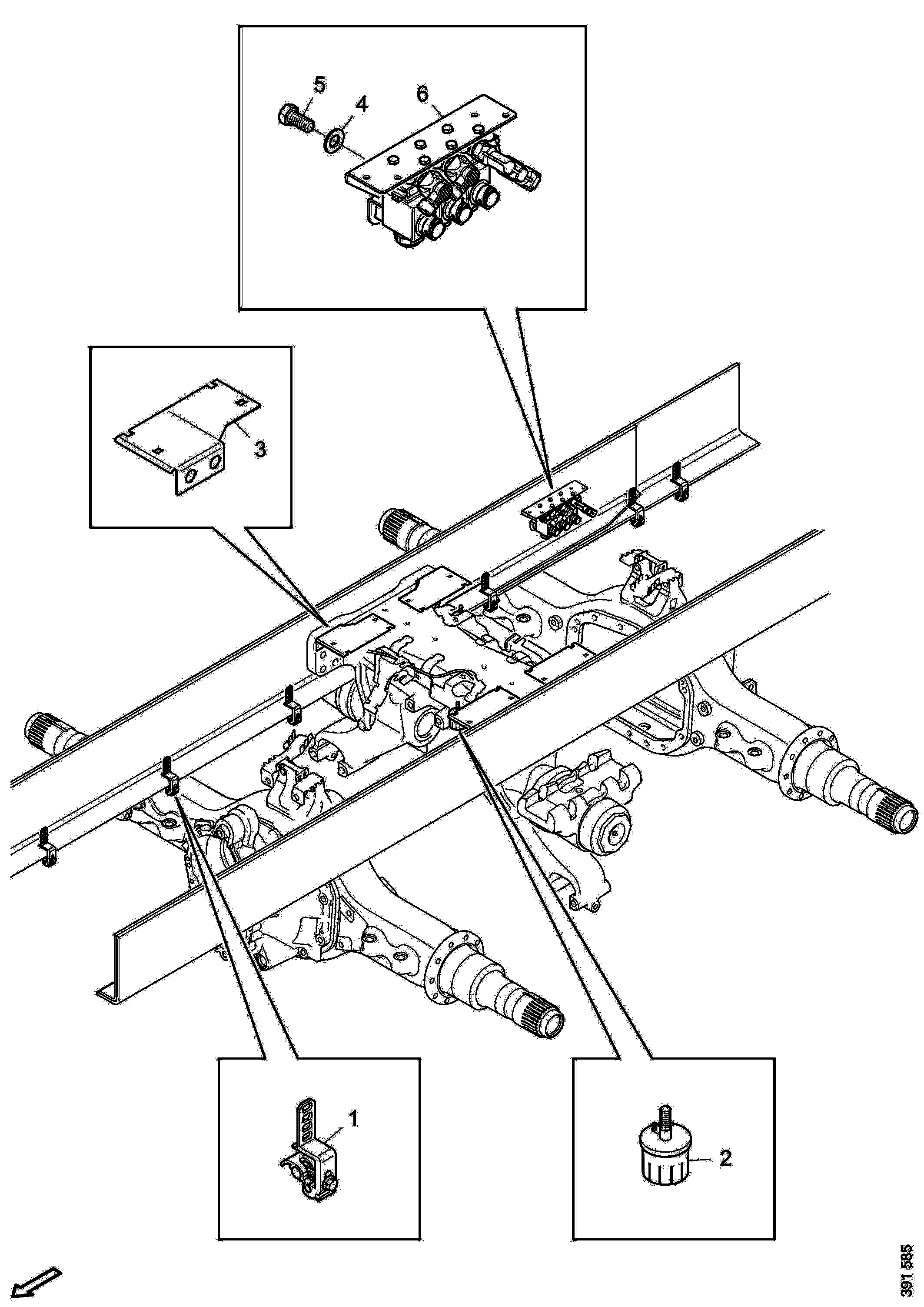 5
4
6
3
1
2
391 585