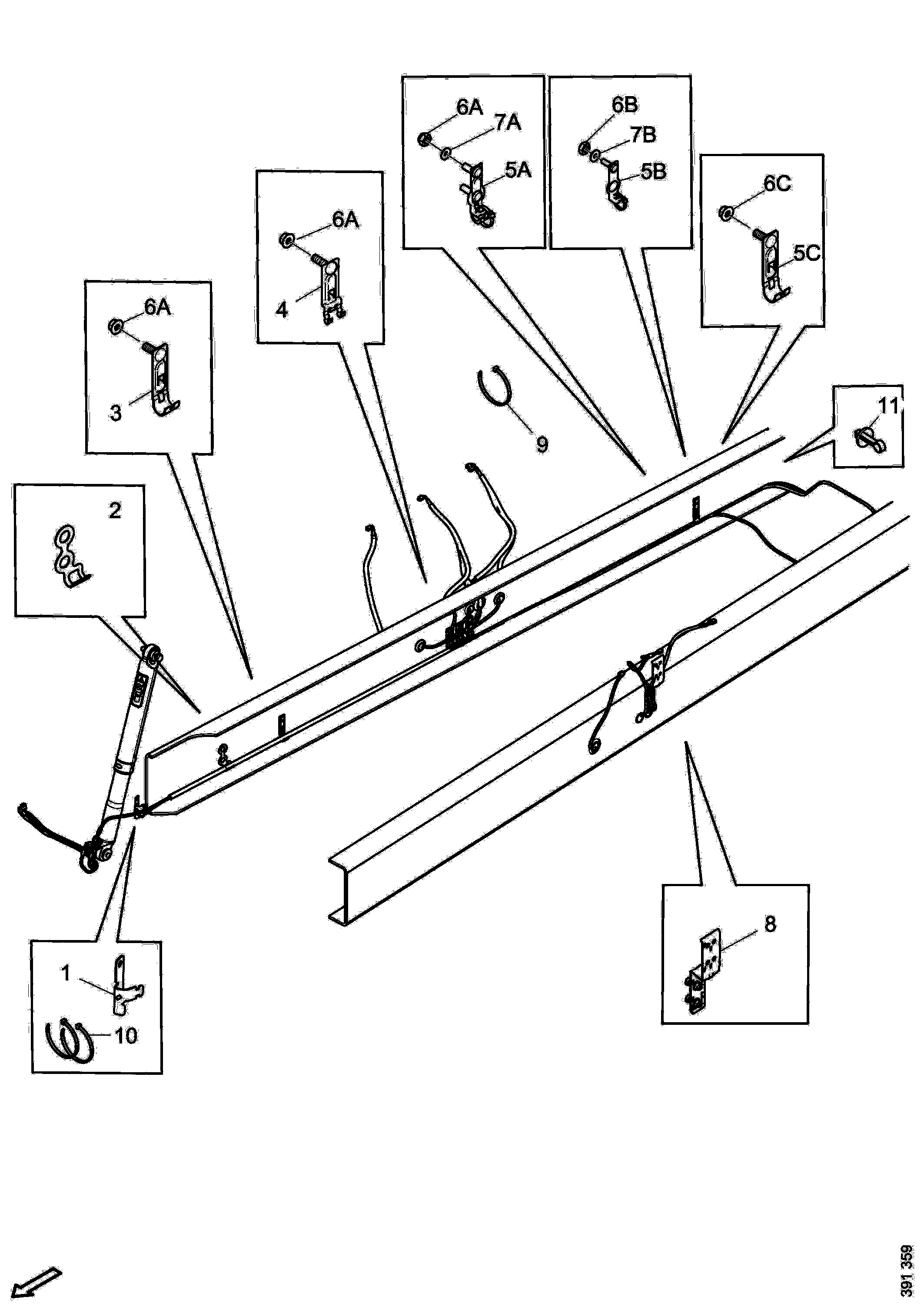 6A
7A
5A
6B
7B
5B
6C
5C
6A
4
6A
3
9
11
2
8
1
10
391 359