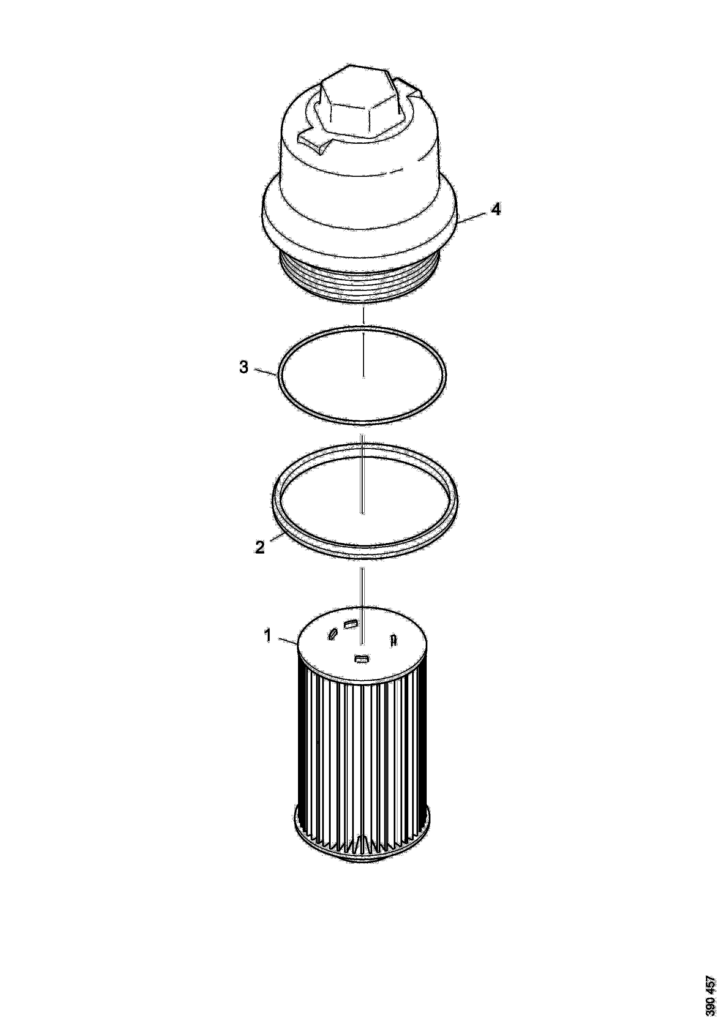 4
3
2
1
390 457