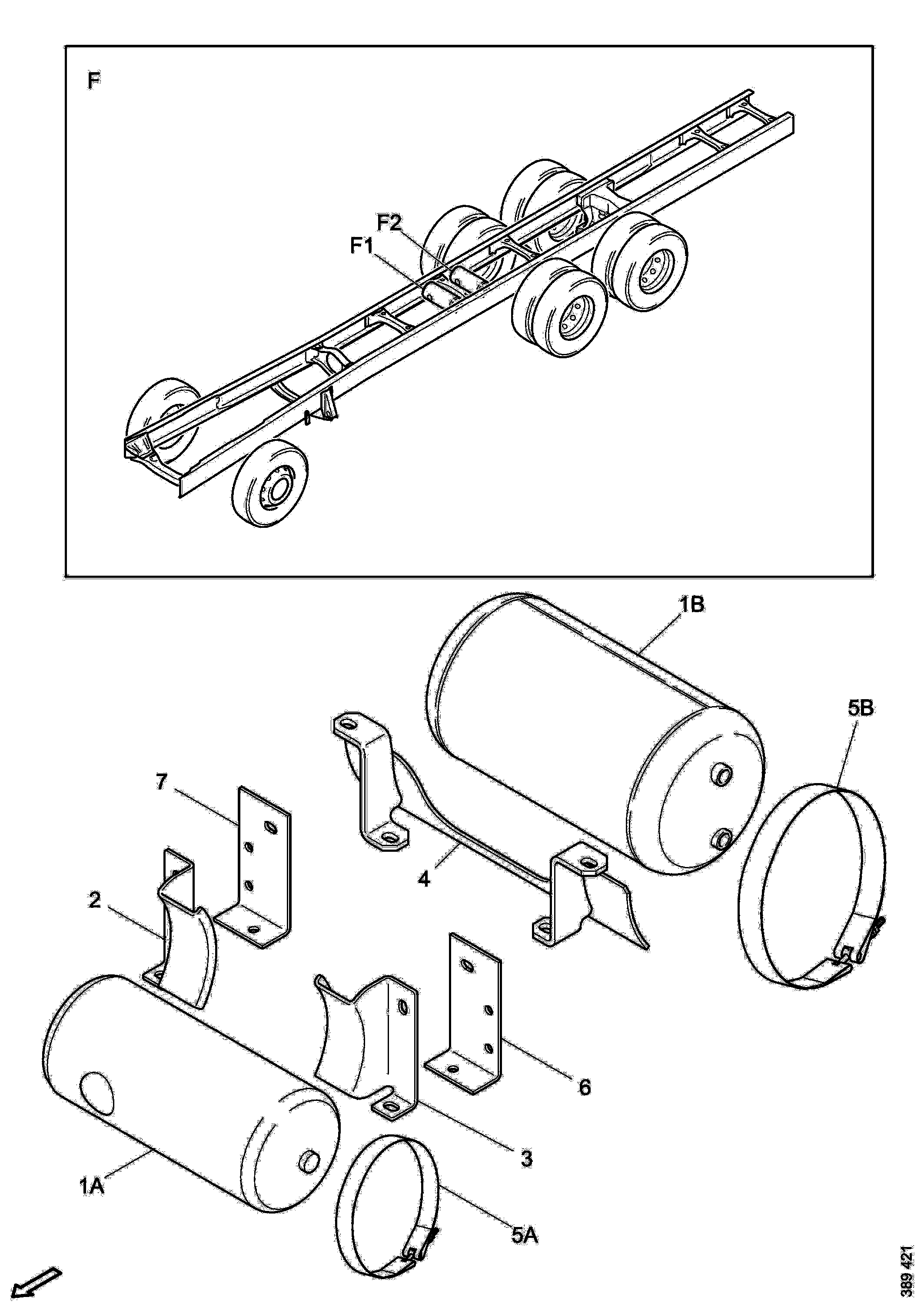 F
F2
F1
1B
5B
7
4
2
6
3
1A
5A
389 421