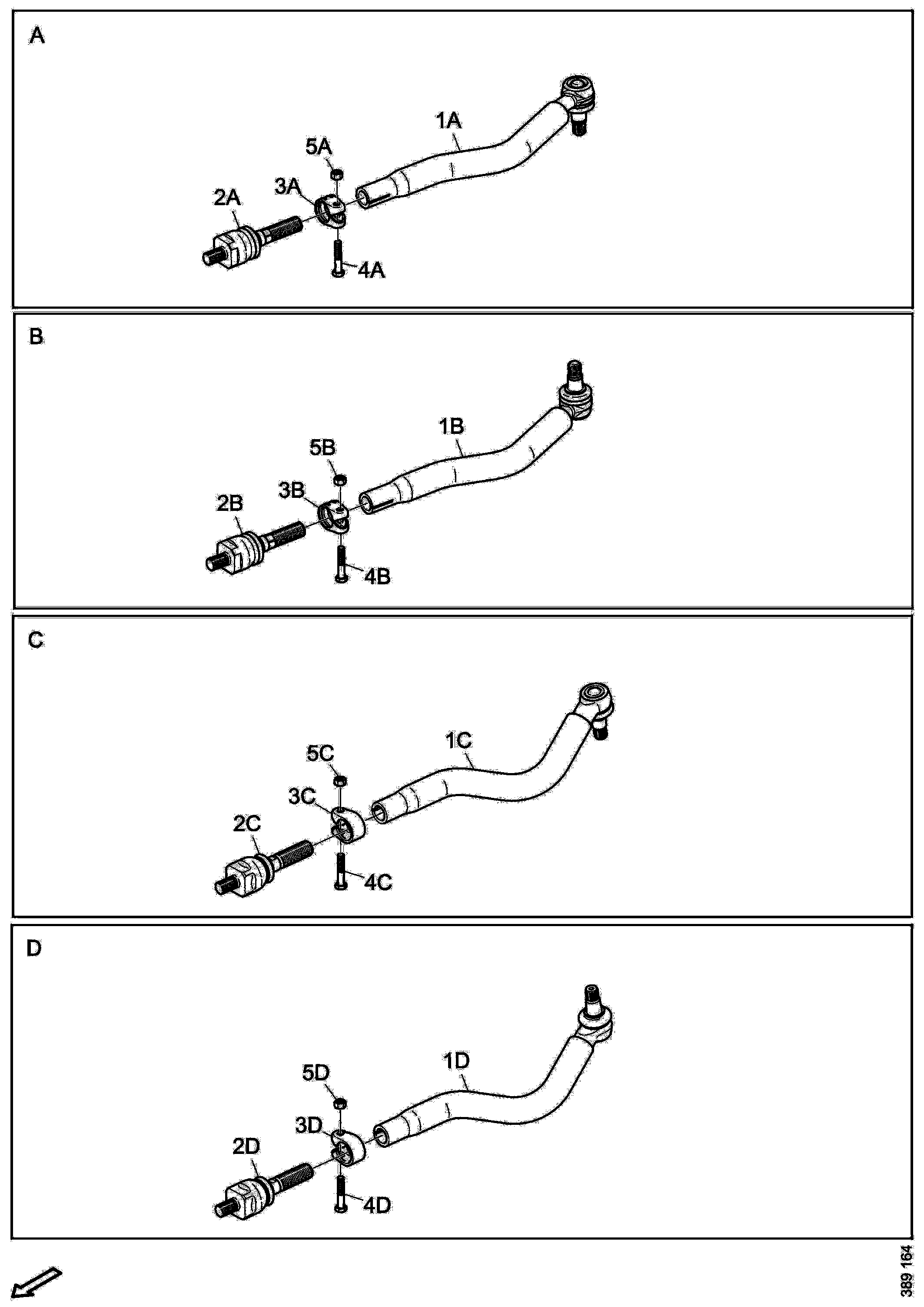 A

1A
5A
3A
2A
4A

B

1B
5B
3B
2B
4B

C

1C
5C
3C
2C
4C

D

1D
5D
3D
2D
4D

389 164