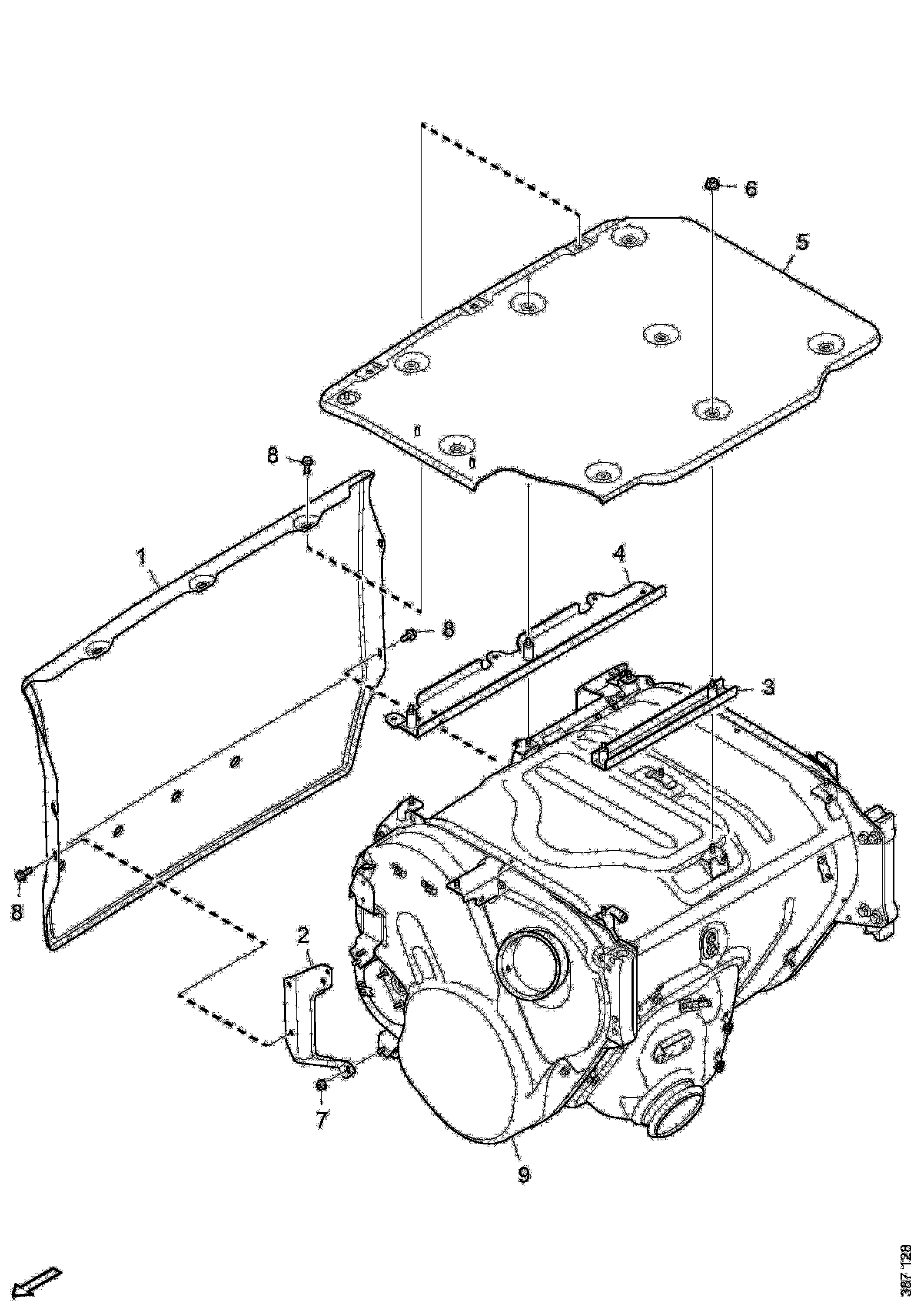 6
5
8
1
4
8
3
8
2
7
9
387 128