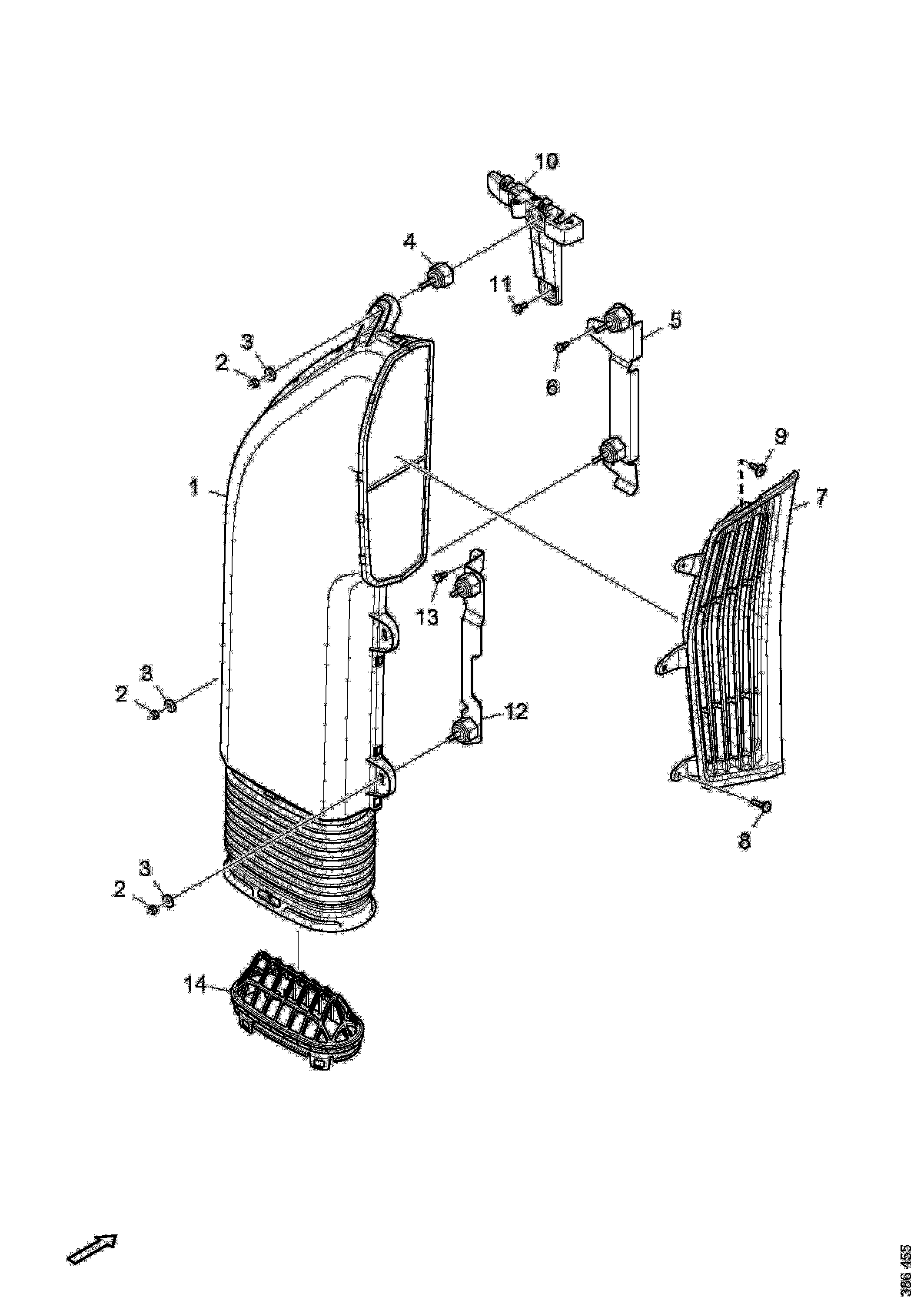 10
4
11
5
3
2
6
9
1
7
13
3
2
12
8
3
2
14
386 455