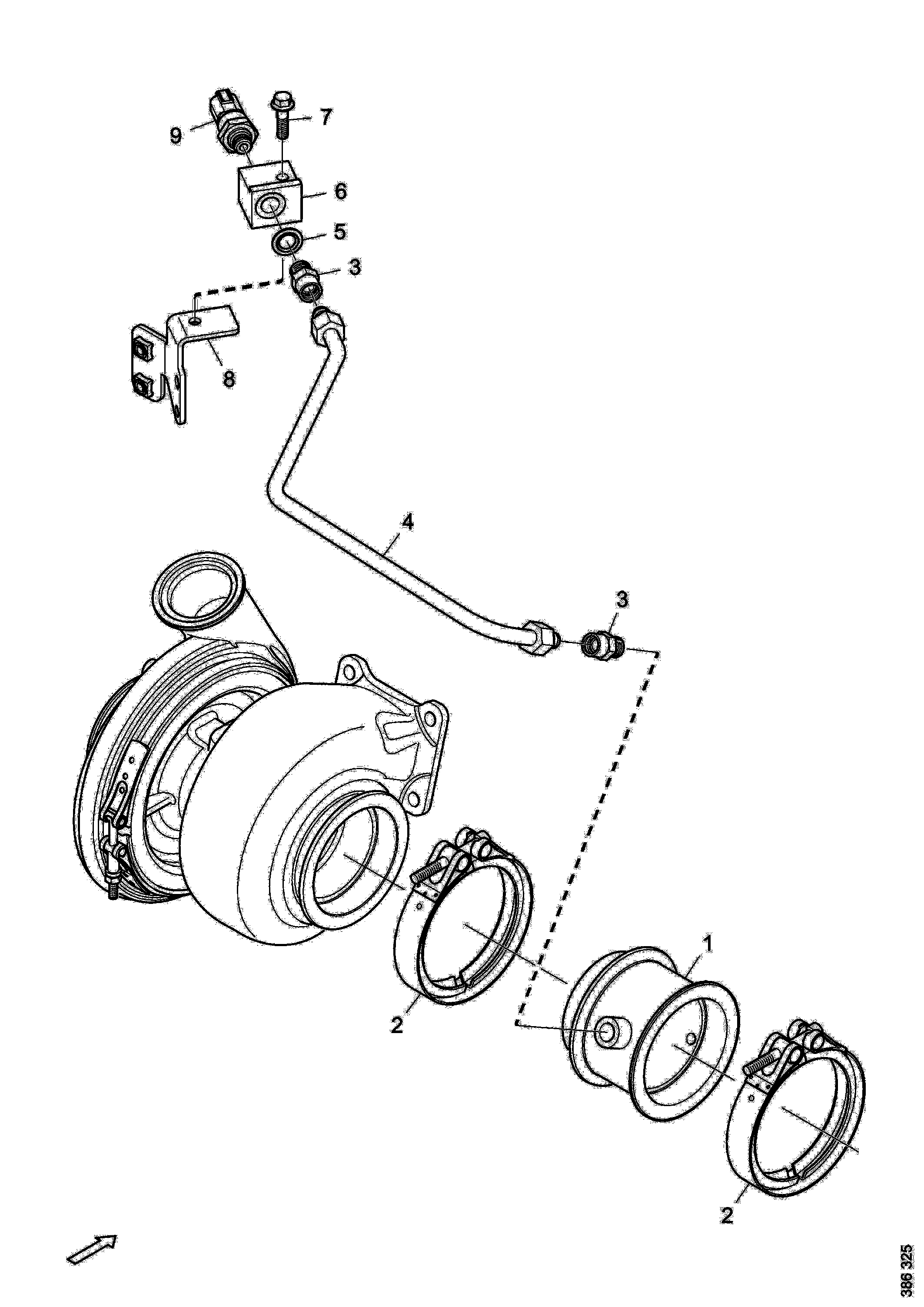 9
7
6
5
3
8
4
3
1
2
2
386 325