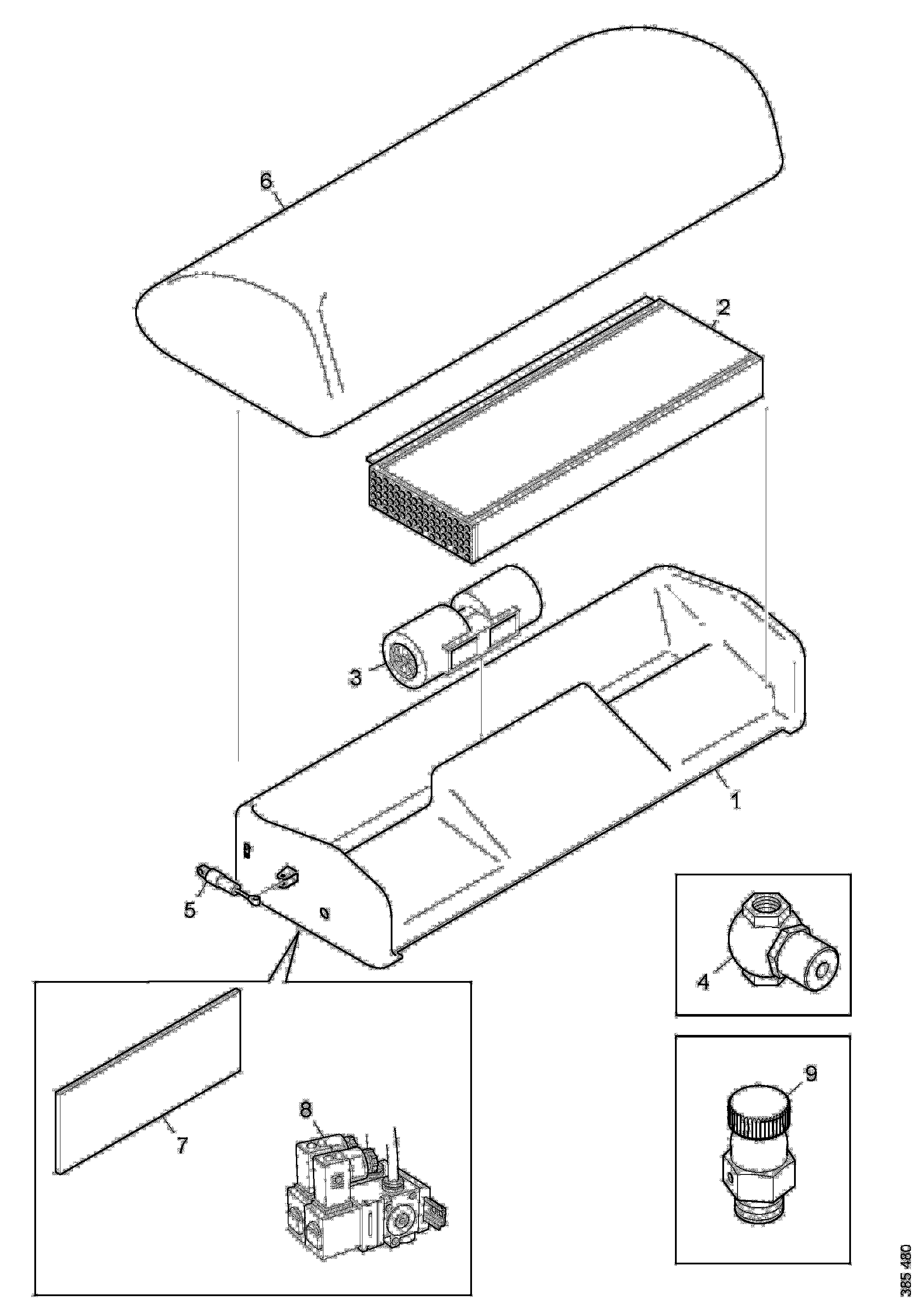 6
2
3
1
5
4
7
8
9
385 480