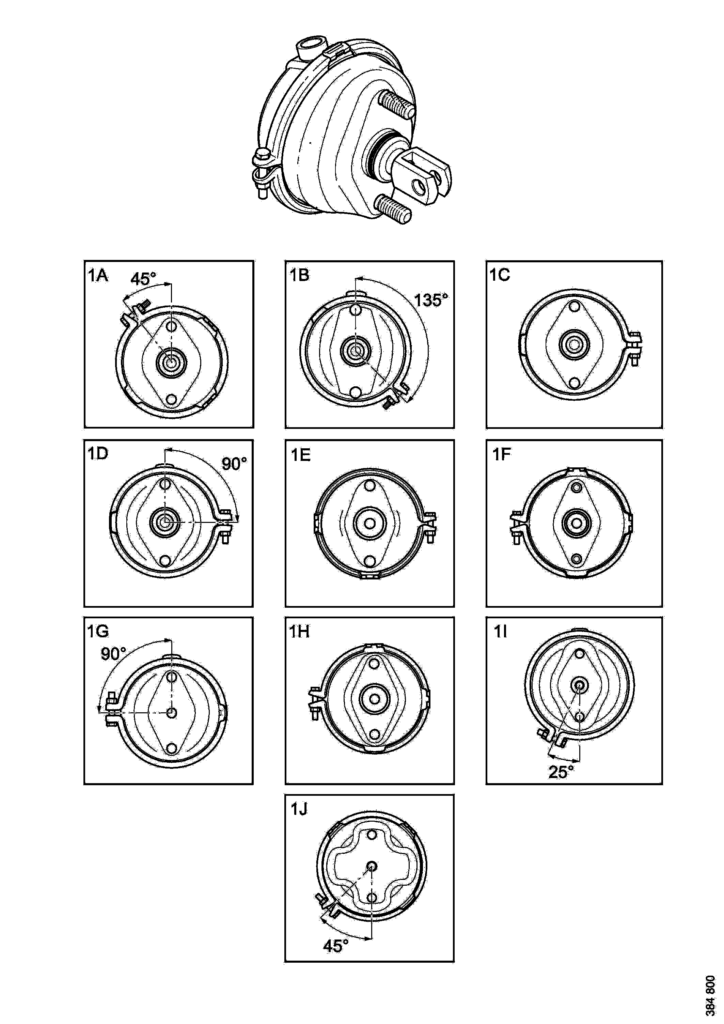 1A
45°

1B
135°

1C

1D
90°

1E

1F

1G
90°

1H

1I
25°

1J
45°

384 800