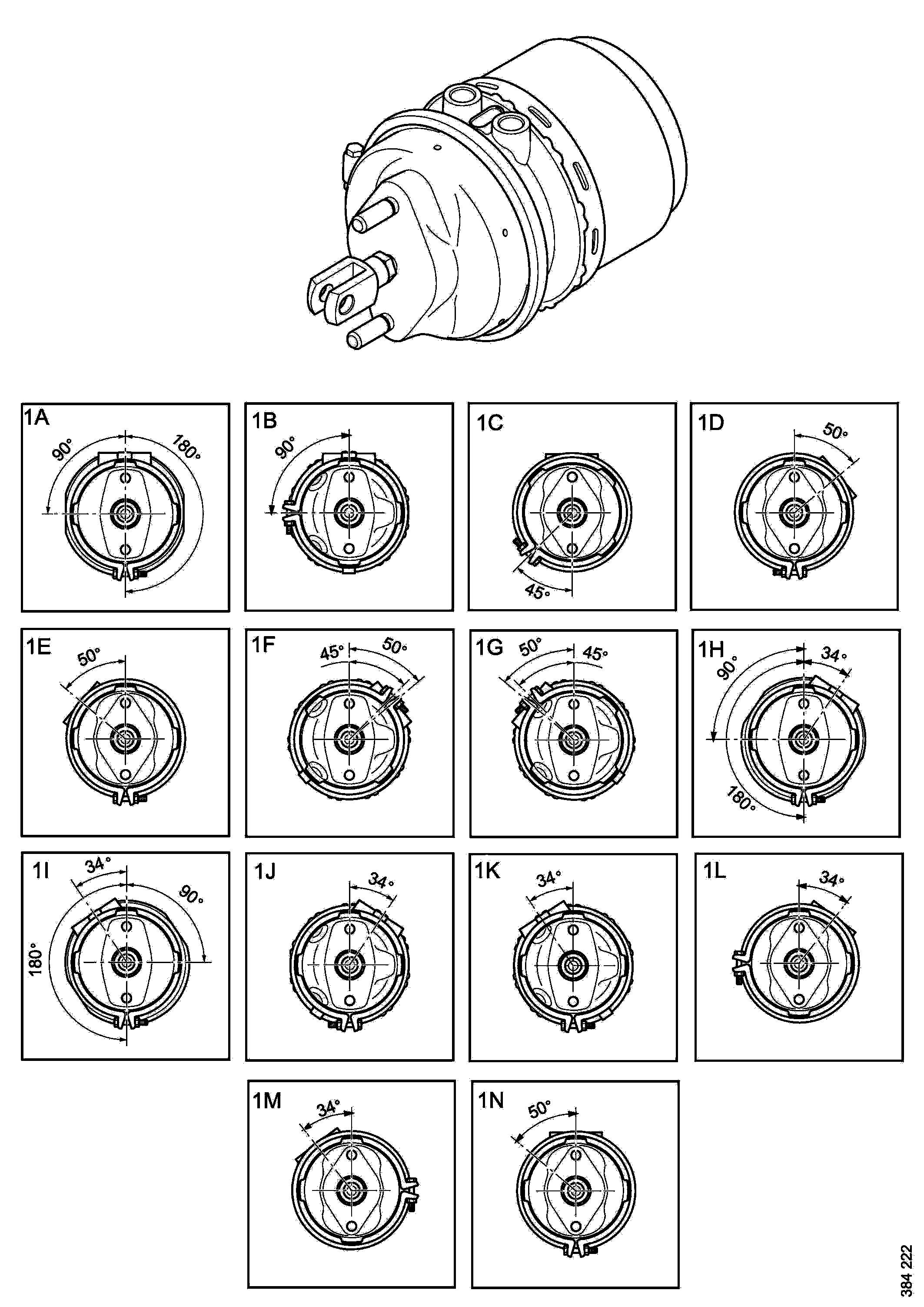 1A
90°
180°

1B
90°

1C
45°

1D
50°

1E
50°

1F
45°
50°

1G
50°
45°

1H
90°
34°
180°

1I
34°
90°
180°

1J
34°

1K
34°

1L
34°

1M
34°

1N
50°

384 222