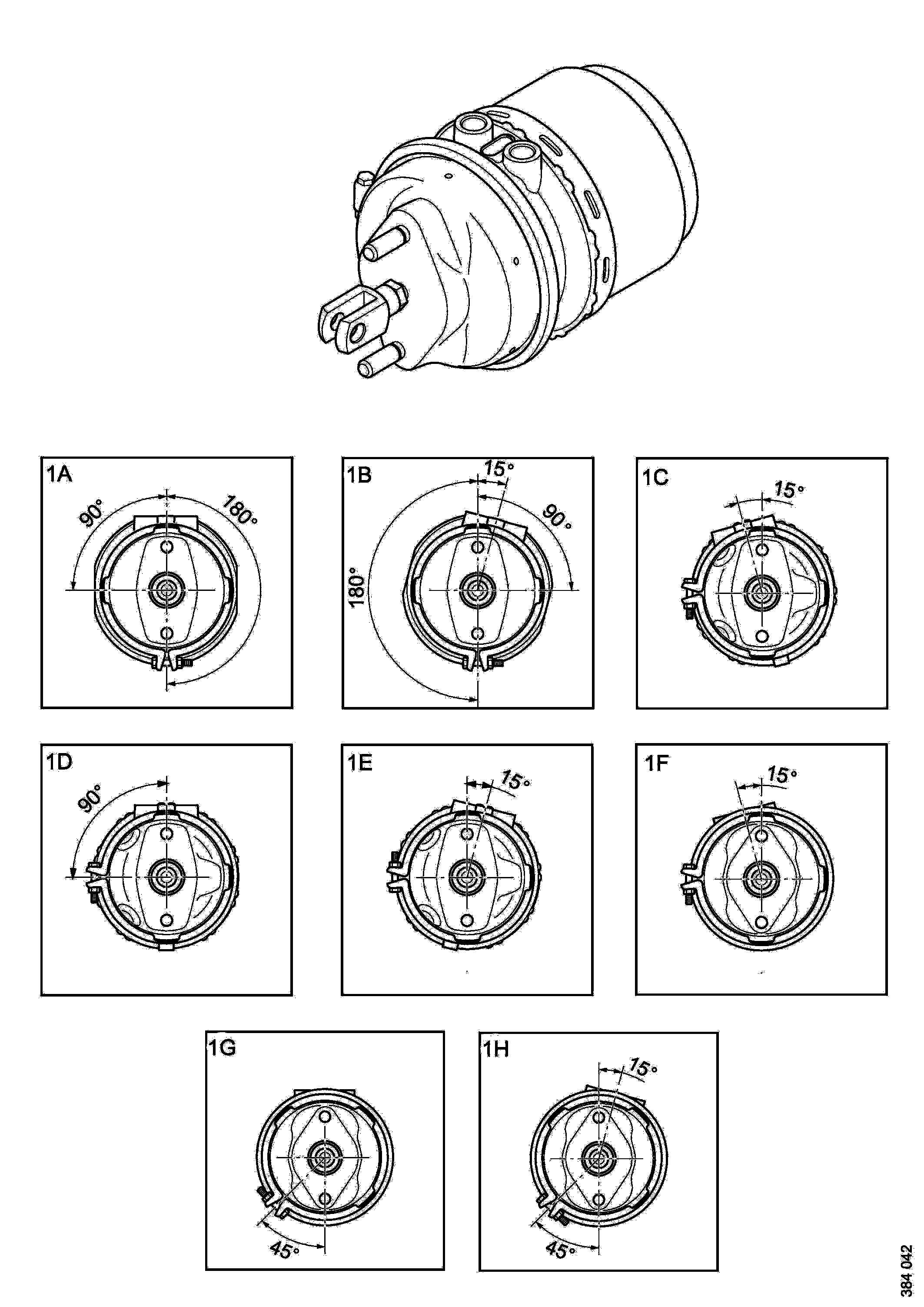 1A
90°
180°

1B
15°
90°
180°

1C
15°

1D
90°

1E
15°

1F
15°

1G
45°

1H
15°
45°

384 042