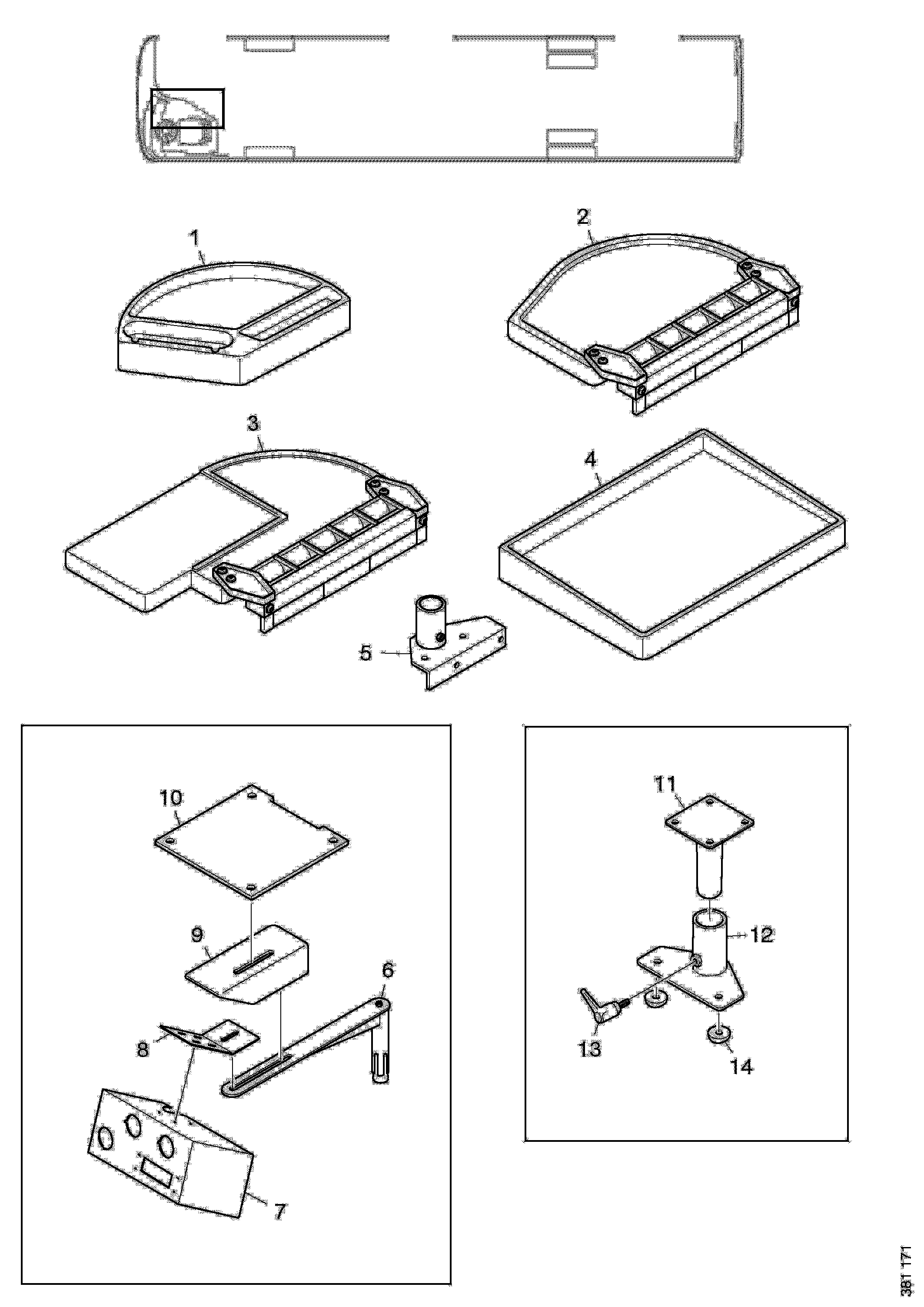 1
2
3
4
5
10
9
6
8
7
11
12
13
14
381 171